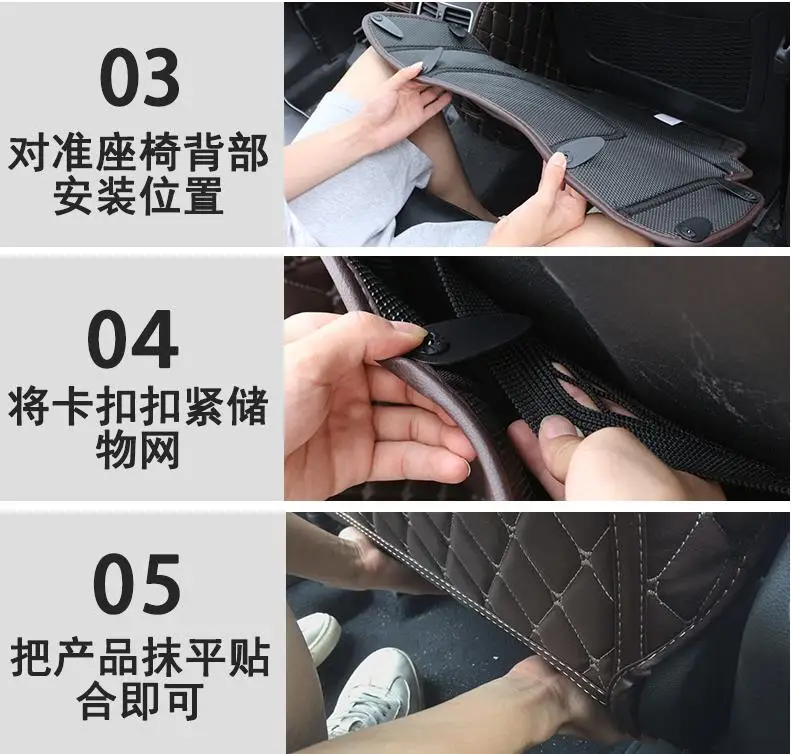 03
对准座椅背部安装位置

04
将卡扣扣紧储物网

05
把产品抹平贴合即可