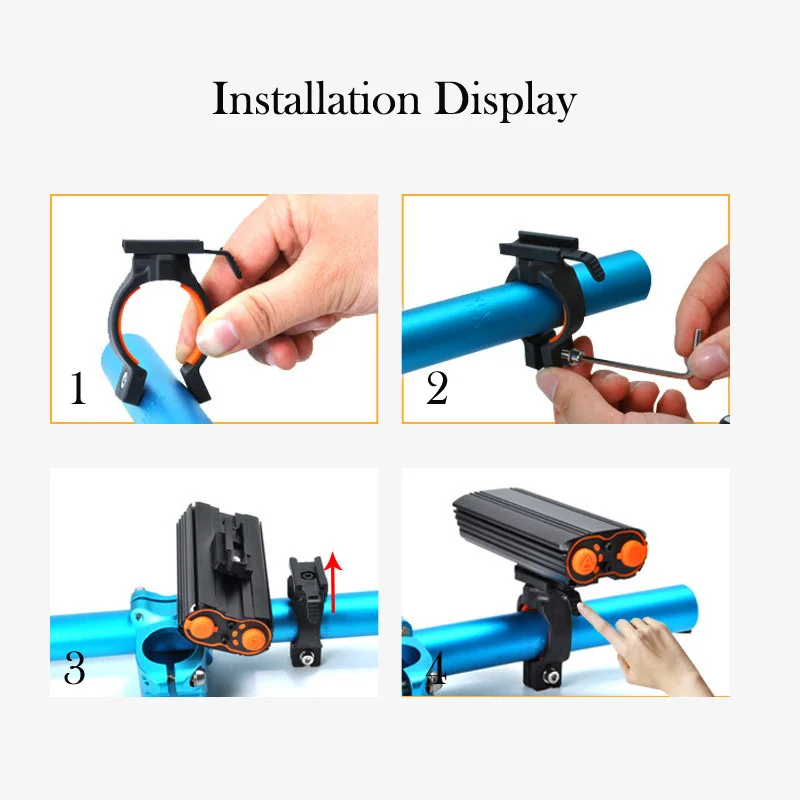 Installation Display

1

2

3

4