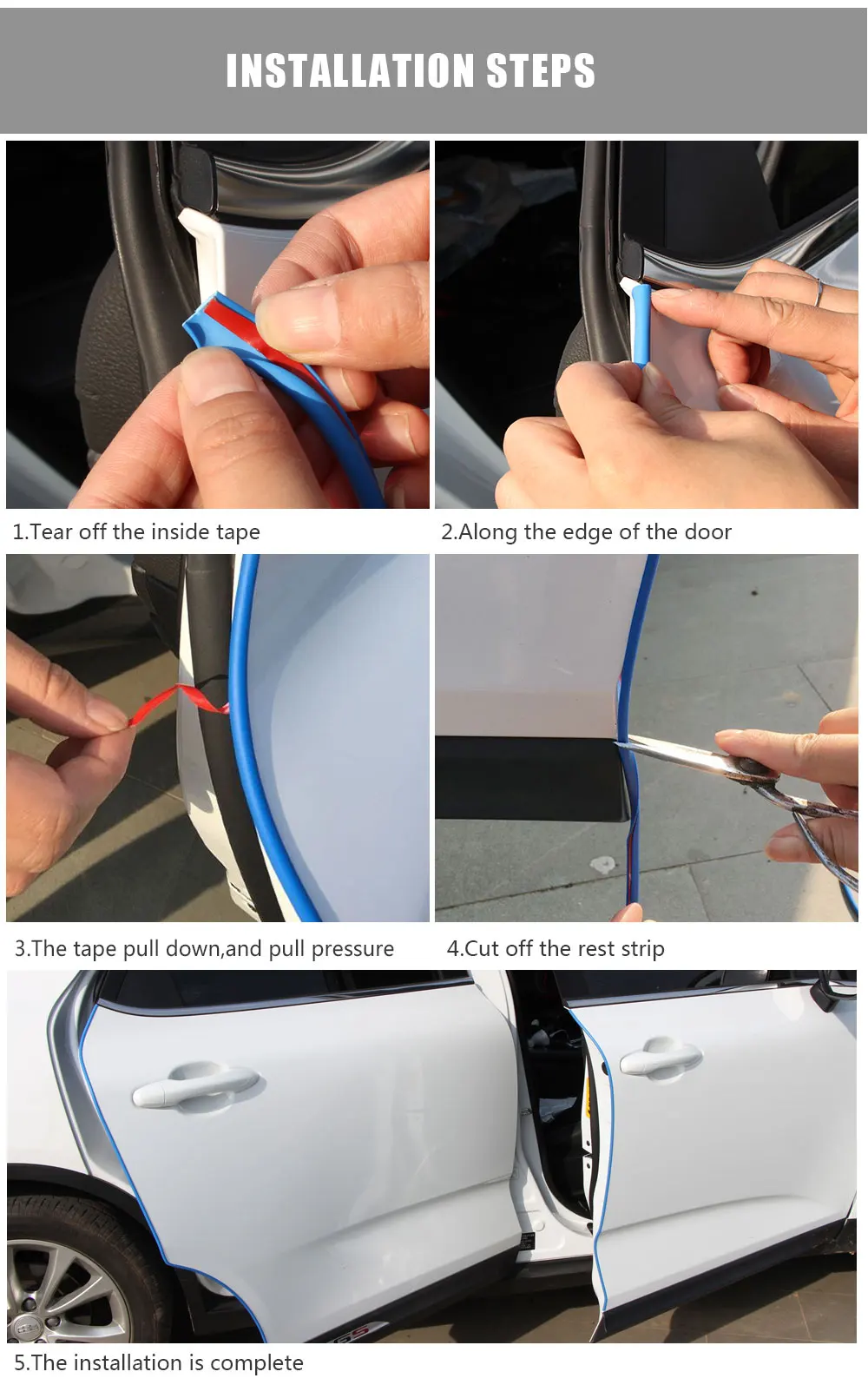 INSTALLATION STEPS

1.Tear off the inside tape

2.Along the edge of the door

3.The tape pull down,and pull pressure

4.Cut off the rest strip

5.The installation is complete