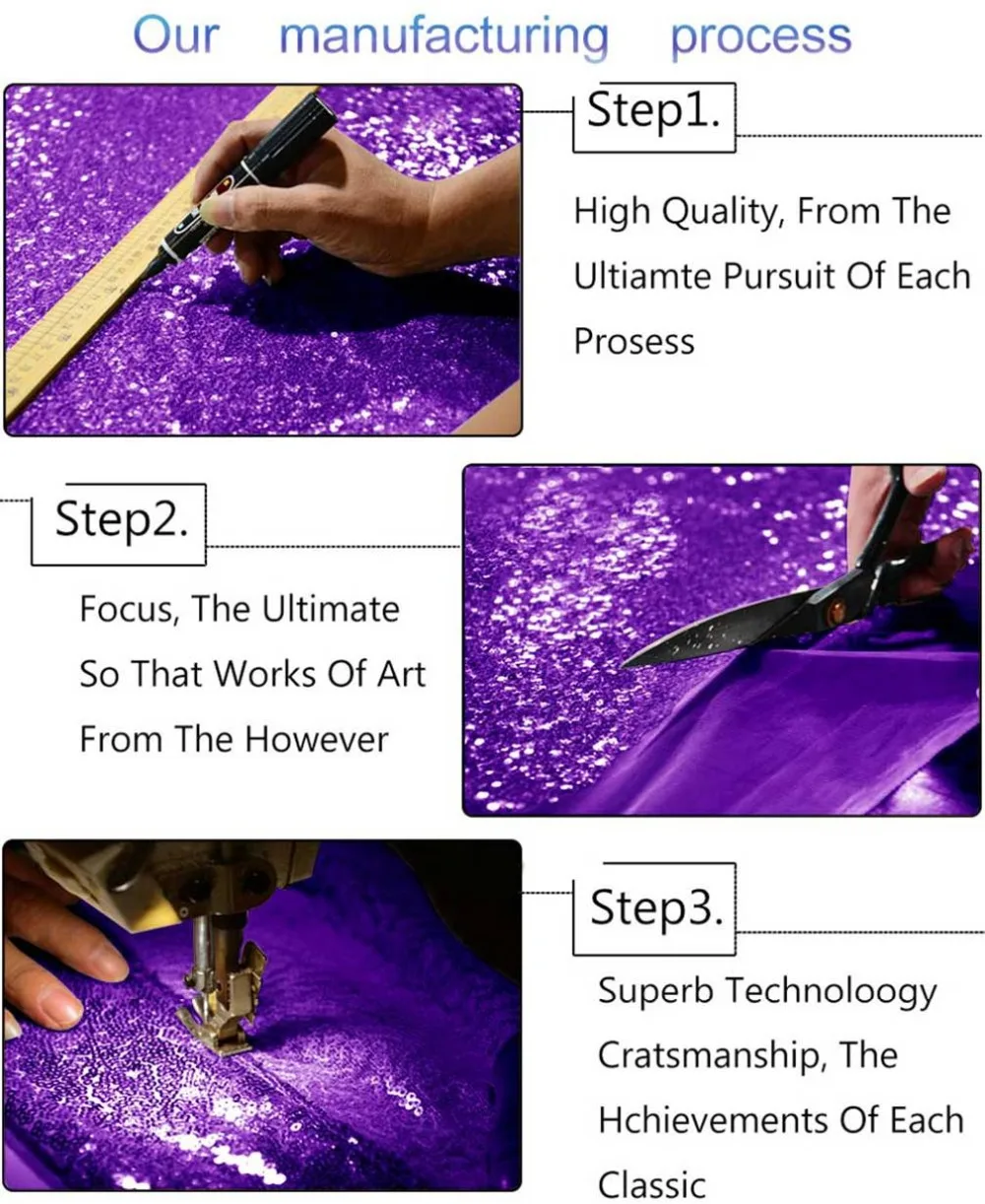 Our manufacturing process

Step1.

High Quality, From The Ultiamte Pursuit Of Each Prosess

Step2.

Focus, The Ultimate So That Works Of Art From The However

Step3.

Superb Technoloogy Cratsmanship, The Hchievements Of Each Classic