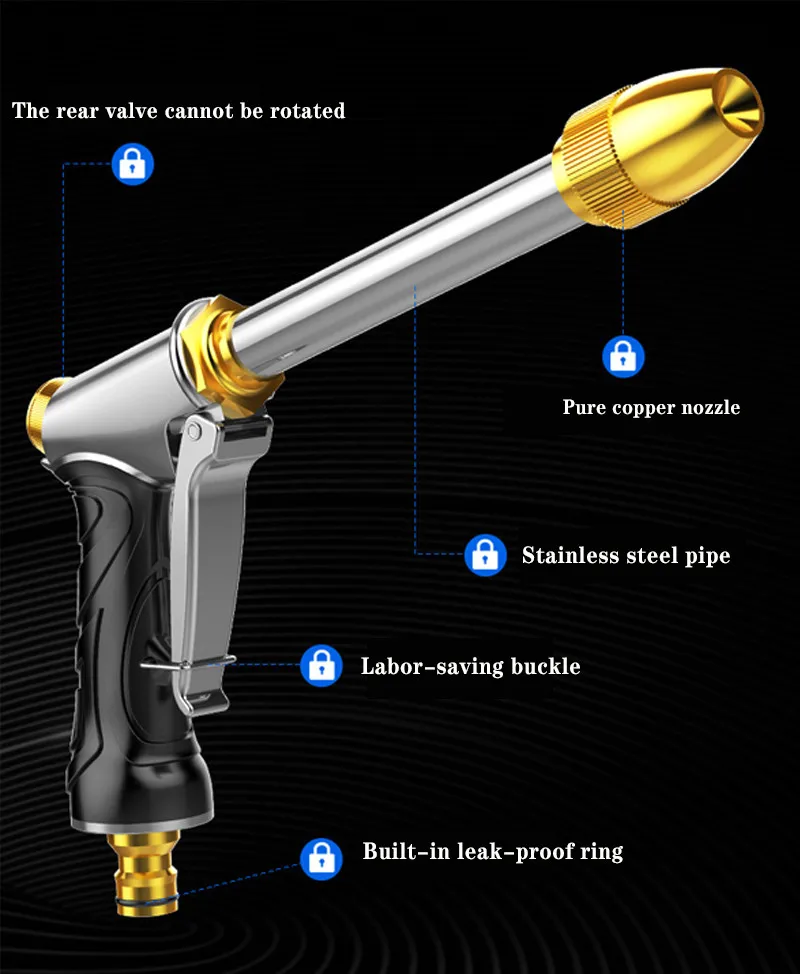 The rear valve cannot be rotated

Pure copper nozzle

Stainless steel pipe

Labor-saving buckle

Built-in leak-proof ring