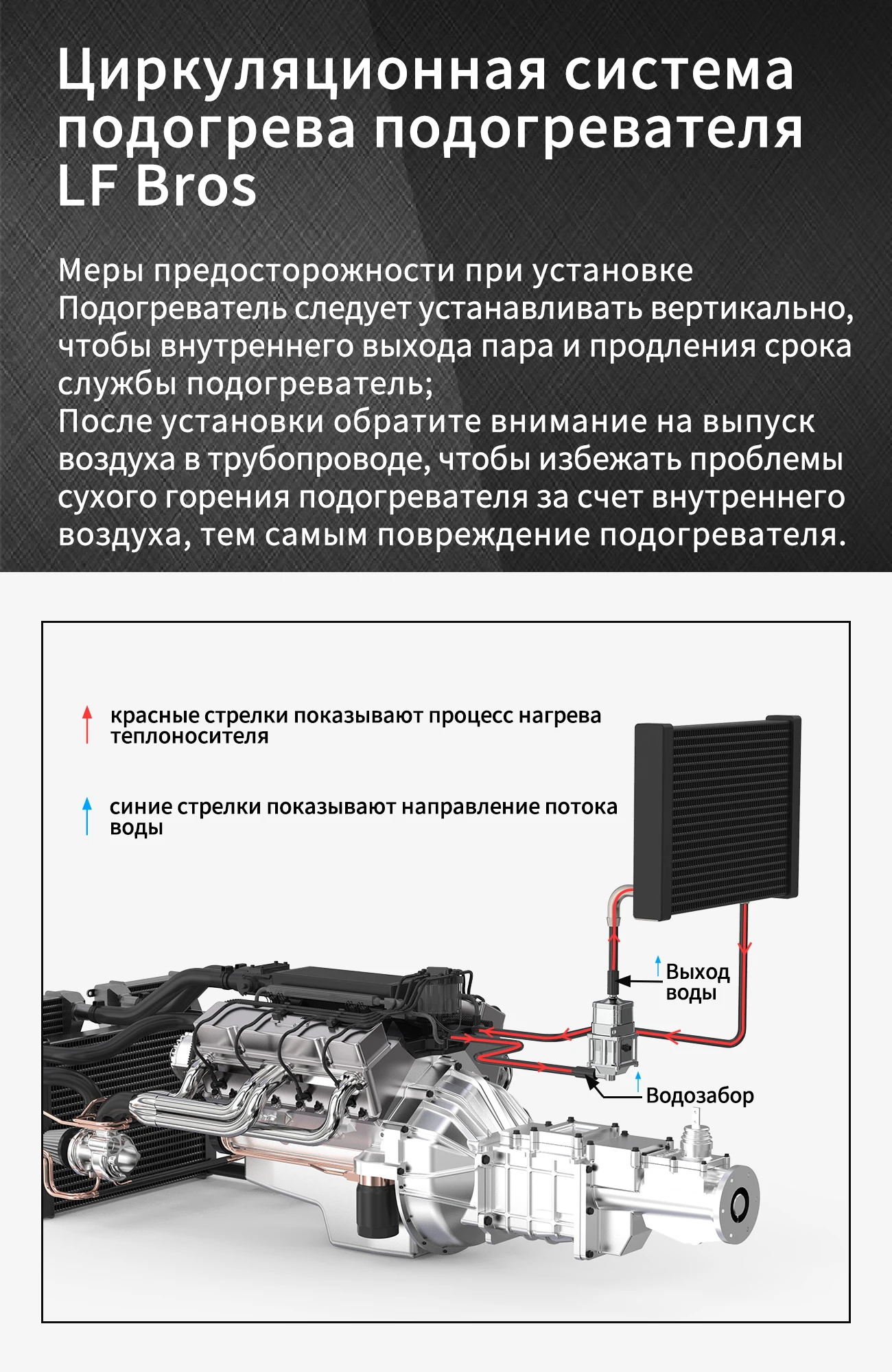 Циркуляционная система подогрева подогревателя LF Bros

Меры предосторожности при установке
Подогреватель следует устанавливать вертикально, чтобы внутреннего выхода пара и продления срока службы подогреватель;
После установки обратите внимание на выпуск воздуха в трубопроводе, чтобы избежать проблемы сухого горения подогревателя за счет внутреннего воздуха, тем самым повреждение подогревателя.

красные стрелки показывают процесс нагрева теплоносителя

синие стрелки показывают направление потока воды

Выход воды

Водозабор