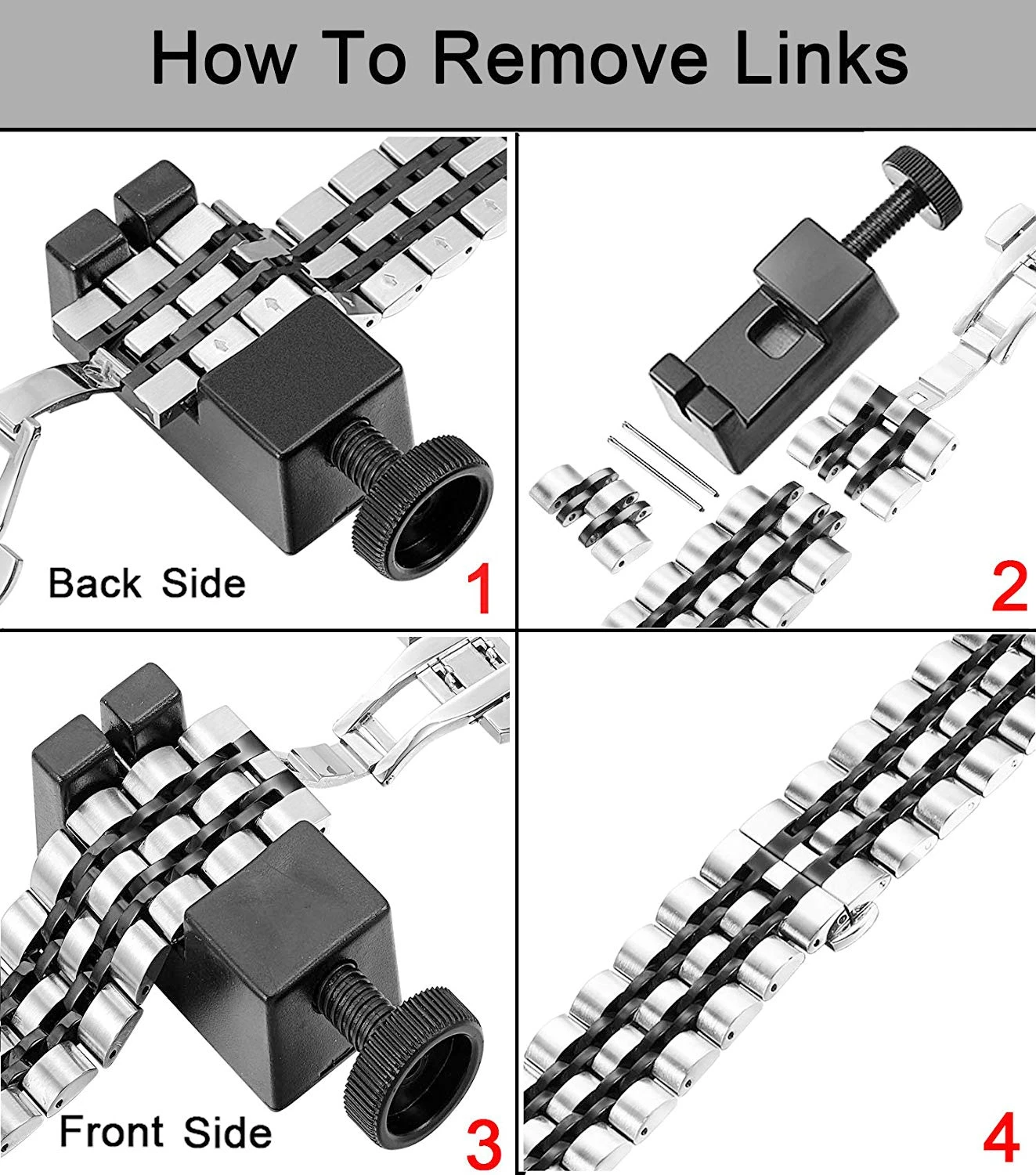 How To Remove Links

Back Side

1

2

Front Side

3

4