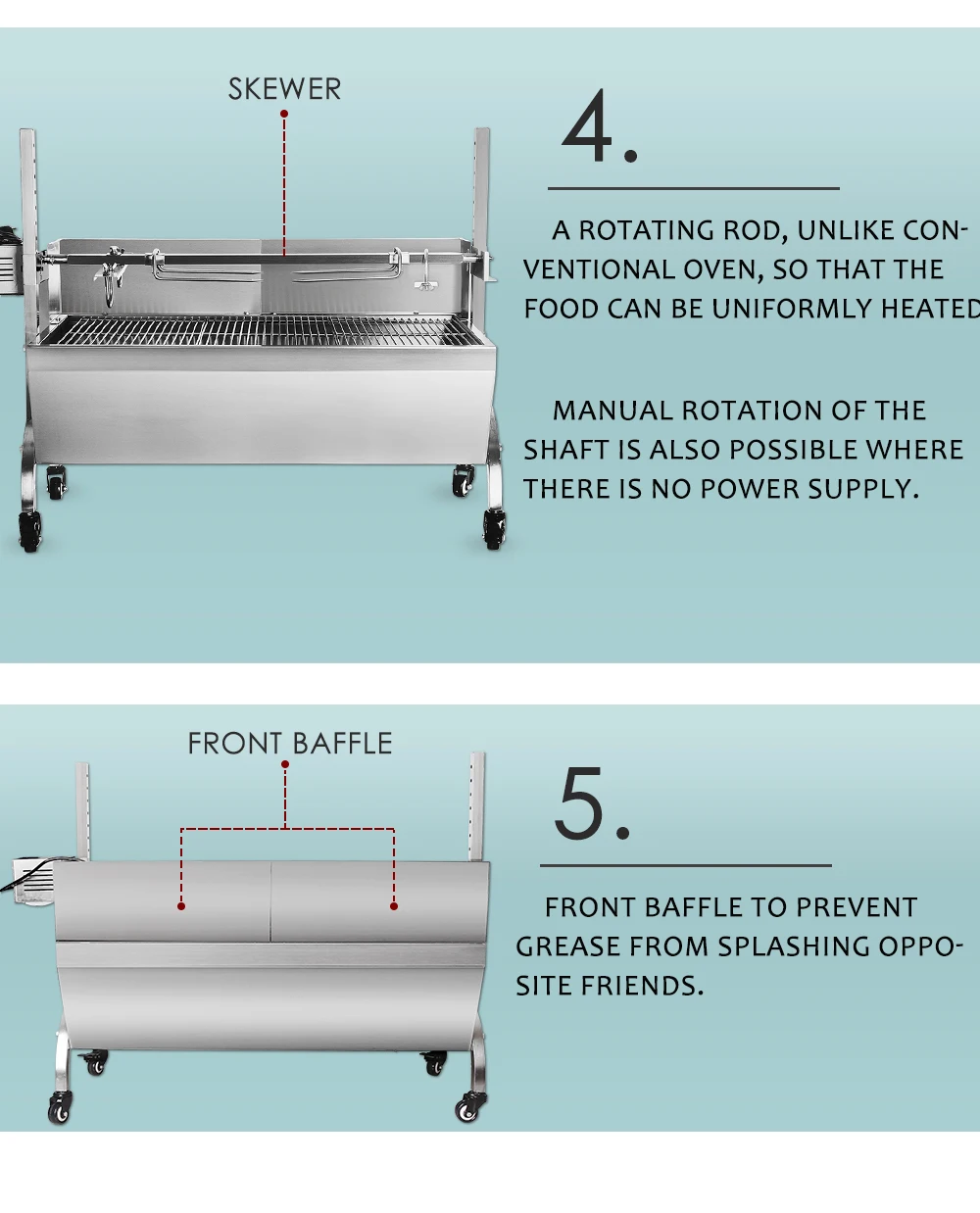 SKEWER

4.

A ROTATING ROD, UNLIKE CONVENTIONAL OVEN, SO THAT THE FOOD CAN BE UNIFORMLY HEATED

MANUAL ROTATION OF THE SHAFT IS ALSO POSSIBLE WHERE THERE IS NO POWER SUPPLY.

FRONT BAFFLE

5.

FRONT BAFFLE TO PREVENT GREASE FROM SPLASHING OPPOSITE FRIENDS.