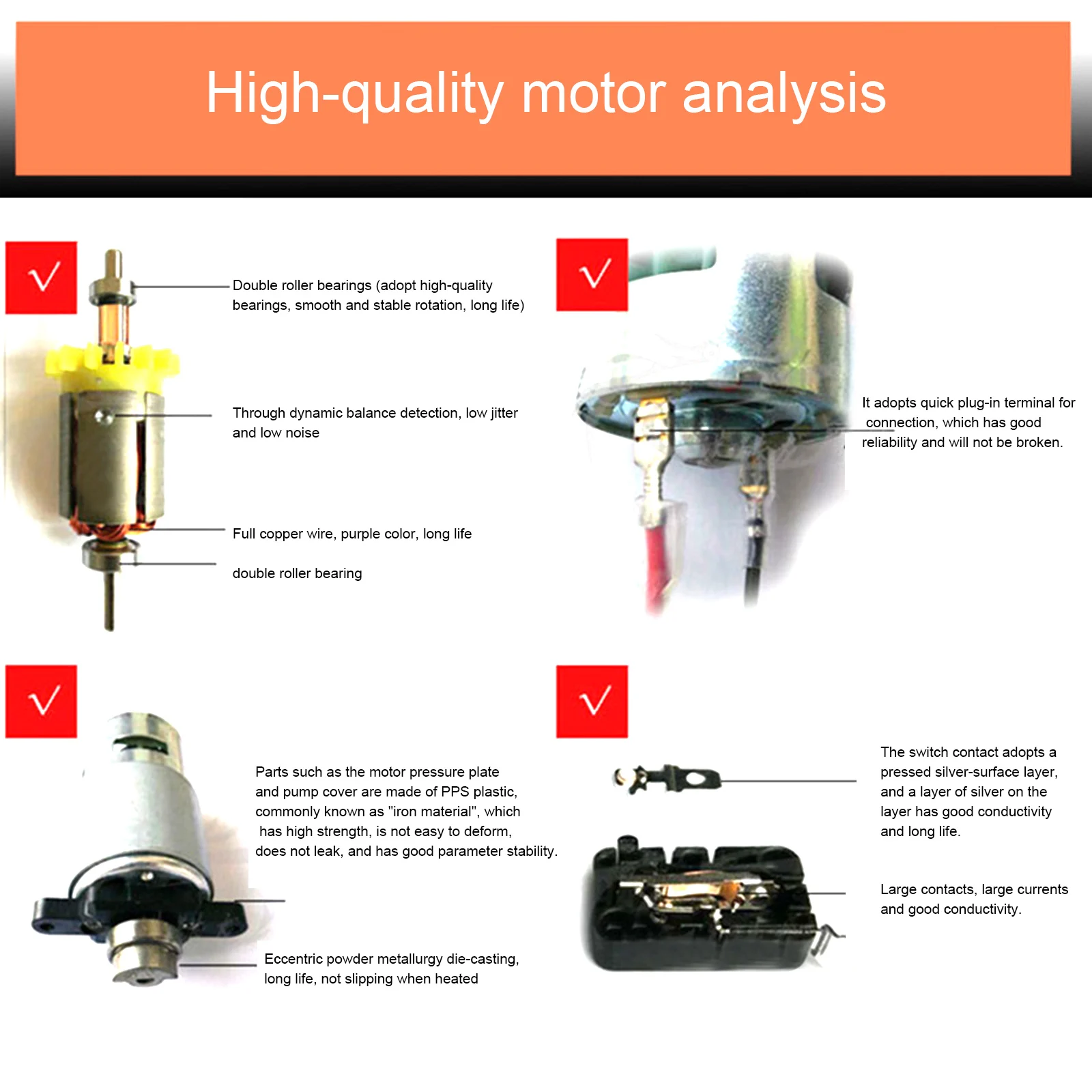 High-quality motor analysis

√

Double roller bearings (adopt high-quality bearings, smooth and stable rotation, long life)

Through dynamic balance detection, low jitter and low noise

Full copper wire, purple color, long life

double roller bearing

√

It adopts quick plug-in terminal for connection, which has good reliability and will not be broken.

√

Parts such as the motor pressure plate and pump cover are made of PPS plastic, commonly known as "iron material", which has high strength, is not easy to deform, does not leak, and has good parameter stability.

Eccentric powder metallurgy die-casting, long life, not slipping when heated

√

The switch contact adopts a pressed silver-surface layer, and a layer of silver on the layer has good conductivity and long life.

Large contacts, large currents and good conductivity.