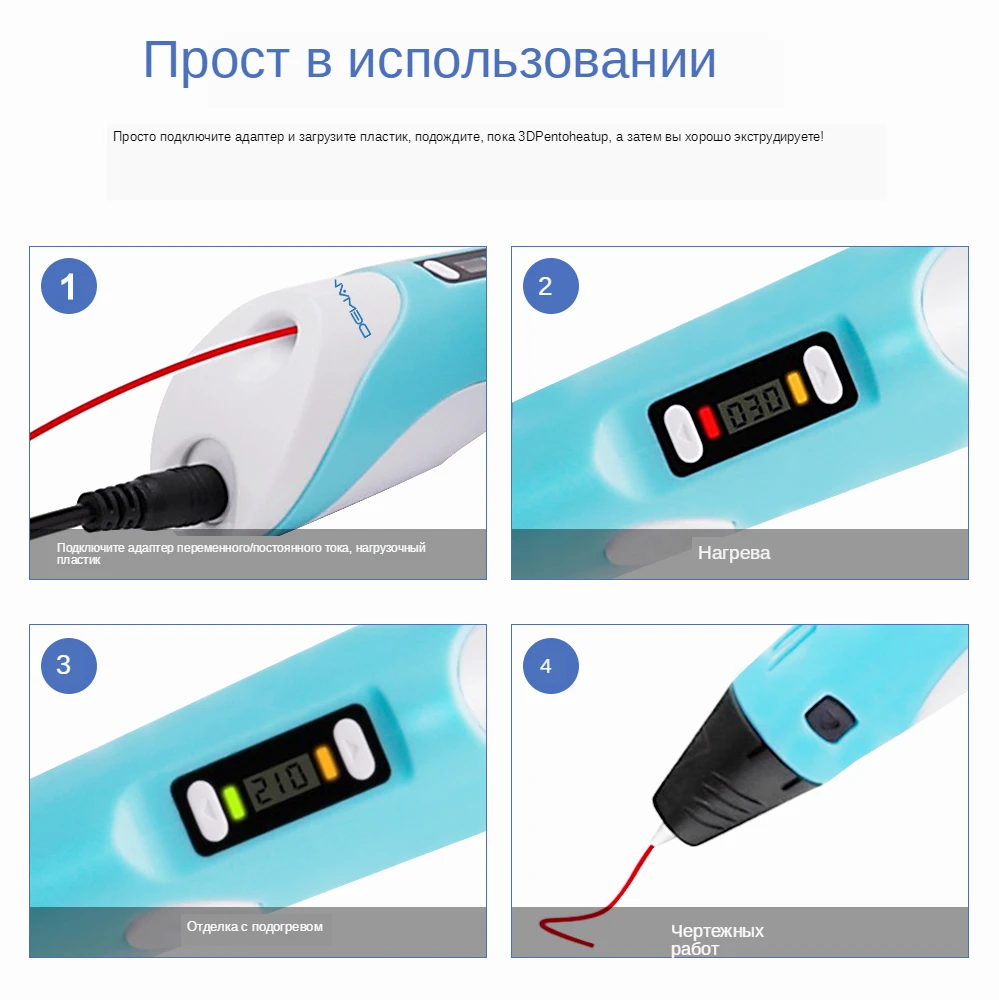 Прост в использовании

Просто подключите адаптер и загрузите пластик, подождите, пока 3DPentoheatup, а затем вы хорошо экструдируете!

1

DEWANG

Подключите адаптер переменного/постоянного тока, нагрузочный пластик

2

030

Нагрева

3

210

Отделка с подогревом

4

Чертежных работ