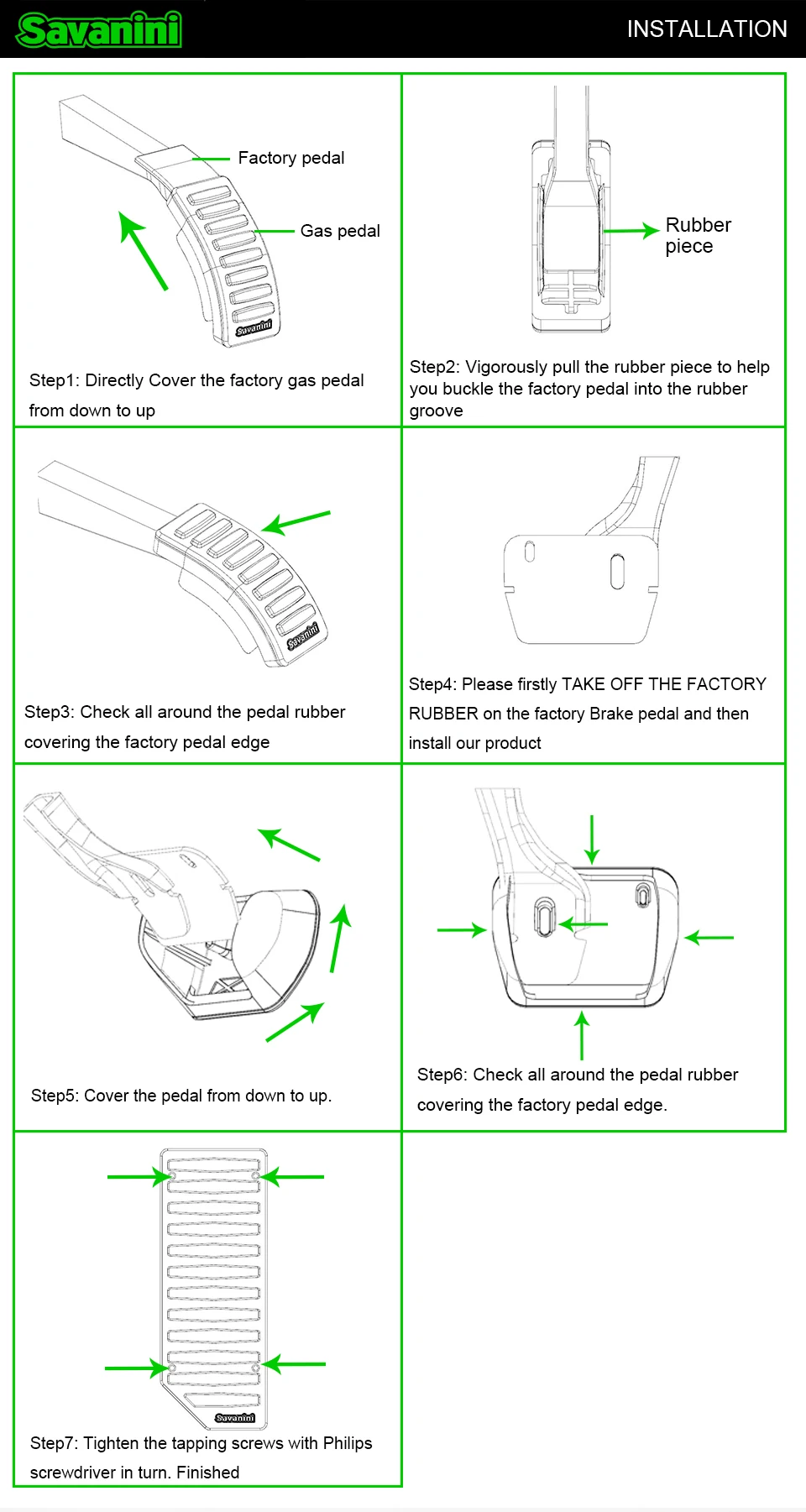 Savanini

INSTALLATION

Factory pedal

Gas pedal

Savanini

Step1: Directly Cover the factory gas pedal from down to up

Rubber piece

Step2: Vigorously pull the rubber piece to help you buckle the factory pedal into the rubber groove

Savanini

Step3: Check all around the pedal rubber covering the factory pedal edge

Step4: Please firstly TAKE OFF THE FACTORY RUBBER on the factory Brake pedal and then install our product

Step5: Cover the pedal from down to up.

Step6: Check all around the pedal rubber covering the factory pedal edge.

Savanini

Step7: Tighten the tapping screws with Philips screwdriver in turn. Finished