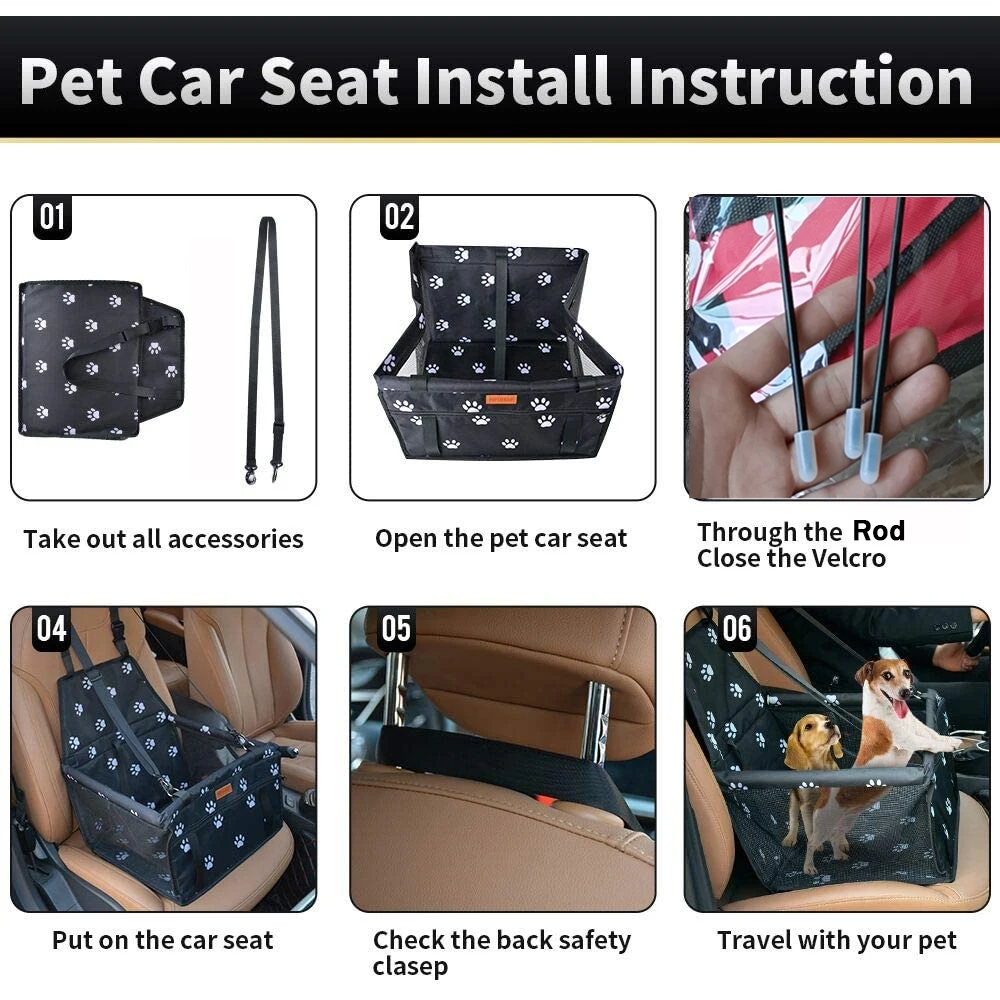 Pet Car Seat Install Instruction

01

Take out all accessories

02

Open the pet car seat

Through the Rod
Close the Velcro

04

Put on the car seat

05

Check the back safety clasep

06

Travel with your pet