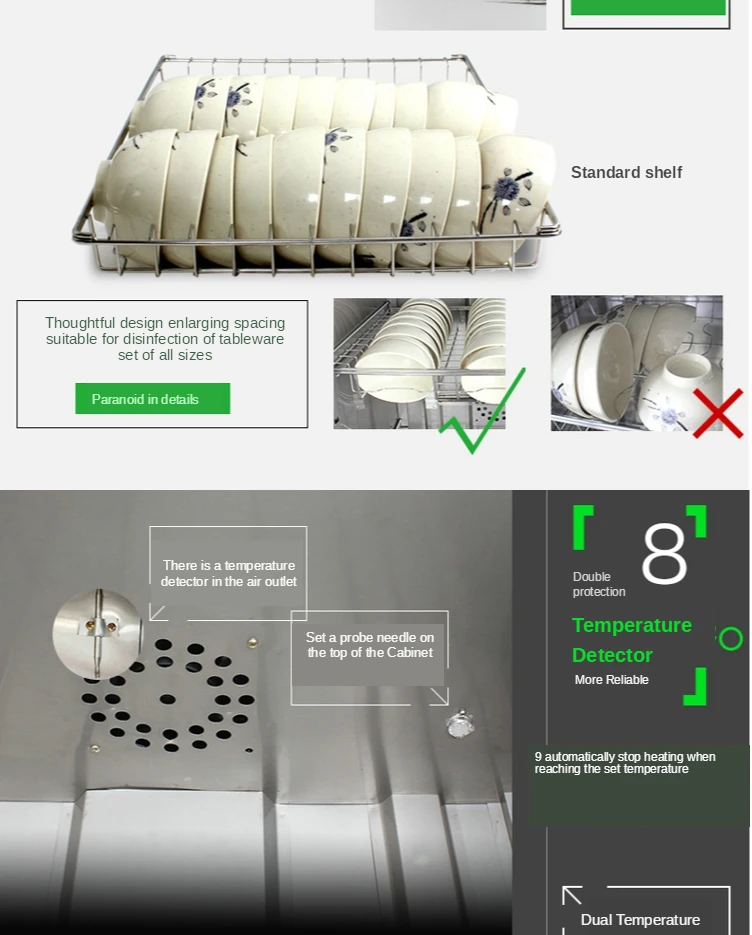 Standard shelf

Thoughtful design enlarging spacing suitable for disinfection of tableware set of all sizes

Paranoid in details

There is a temperature detector in the air outlet

Set a probe needle on the top of the Cabinet

8

Double protection

Temperature Detector

More Reliable

9 automatically stop heating when reaching the set temperature

Dual Temperature