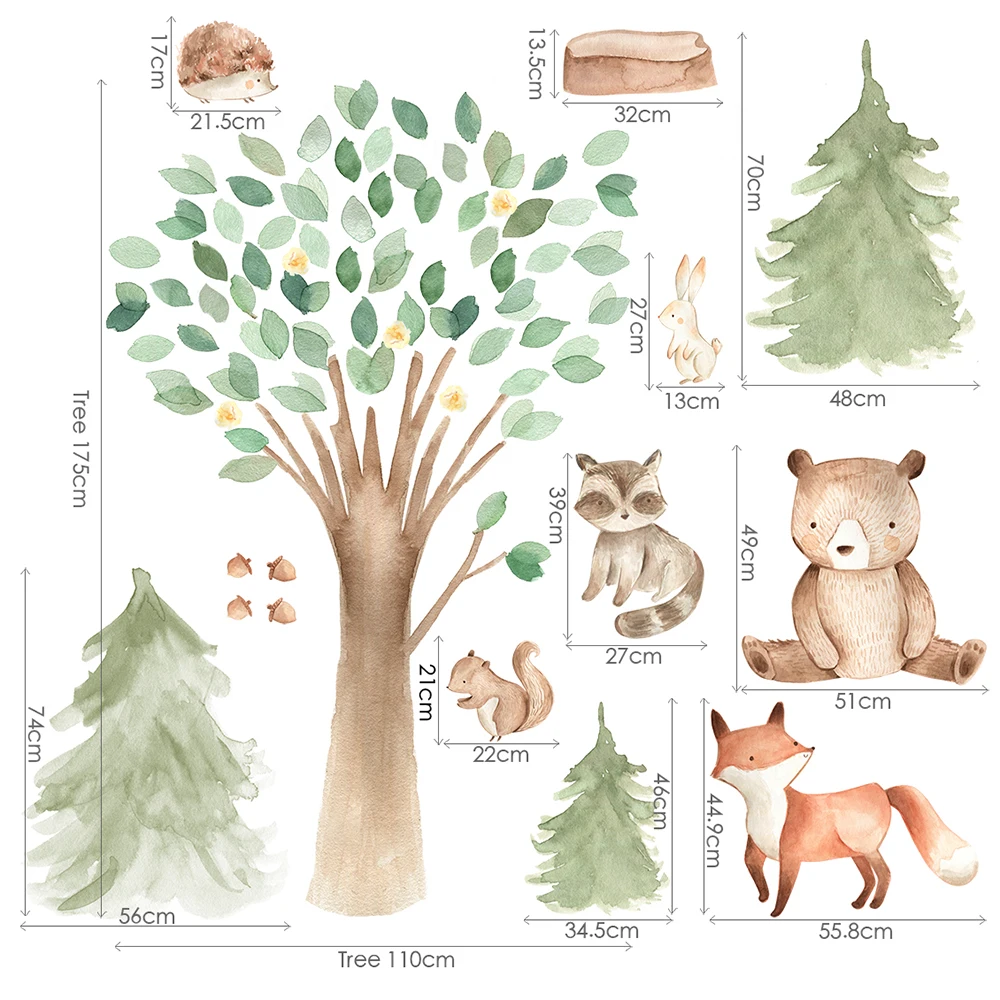 17cm
21.5cm
13.5cm
32cm
70cm
48cm
27cm
13cm
Tree 175cm
39cm
27cm
49cm
51cm
21cm
22cm
74cm
56cm
46cm
34.5cm
44.9cm
55.8cm
Tree 110cm