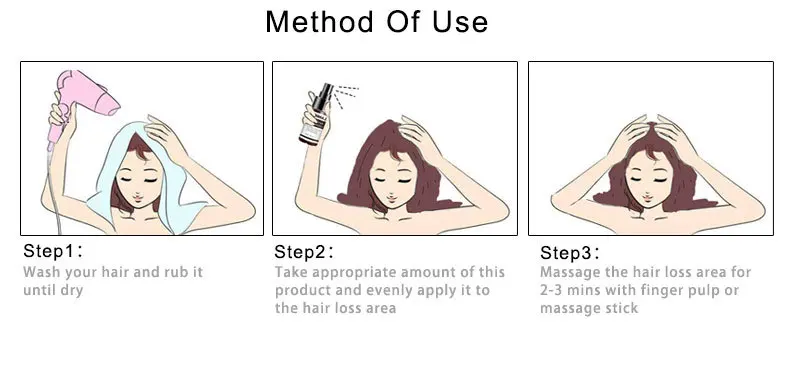 Method Of Use

Step1:
Wash your hair and rub it until dry

Step2:
Take appropriate amount of this product and evenly apply it to the hair loss area

Step3:
Massage the hair loss area for 2-3 mins with finger pulp or massage stick