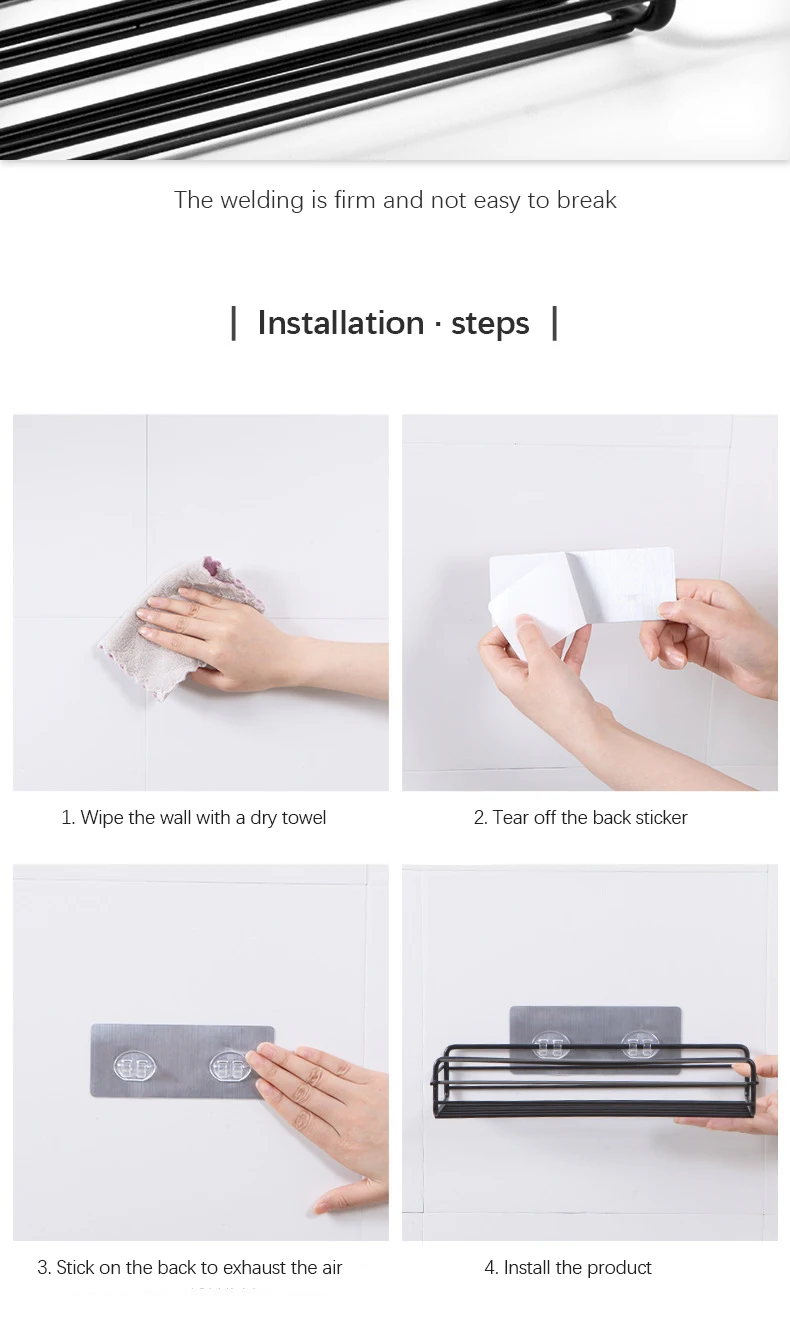 The welding is firm and not easy to break

| Installation · steps |

1. Wipe the wall with a dry towel

2. Tear off the back sticker

3. Stick on the back to exhaust the air

4. Install the product