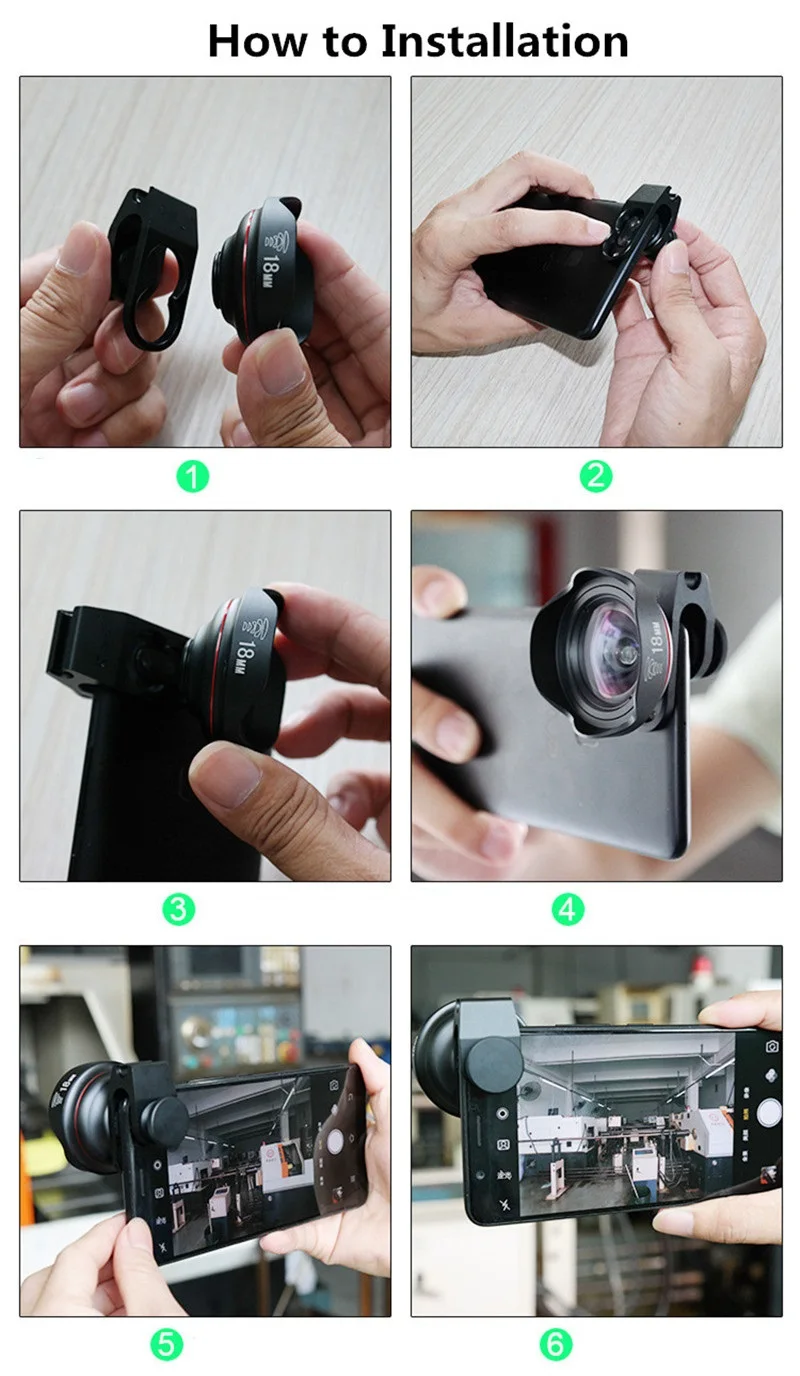 How to Installation

18MM

1

2

18MM

3

18MM

4

18MM

5

6