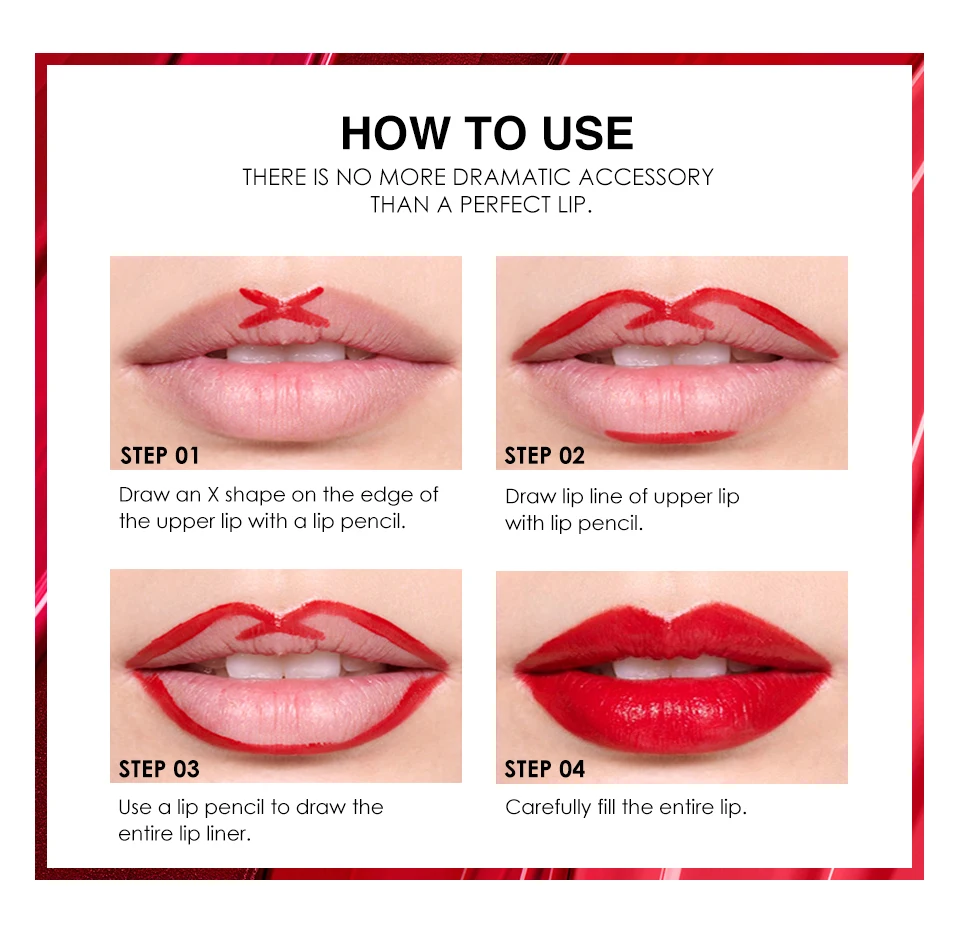 HOW TO USE

THERE IS NO MORE DRAMATIC ACCESSORY THAN A PERFECT LIP.

STEP 01

Draw an X shape on the edge of the upper lip with a lip pencil.

STEP 02

Draw lip line of upper lip with lip pencil.

STEP 03

Use a lip pencil to draw the entire lip liner.

STEP 04

Carefully fill the entire lip.