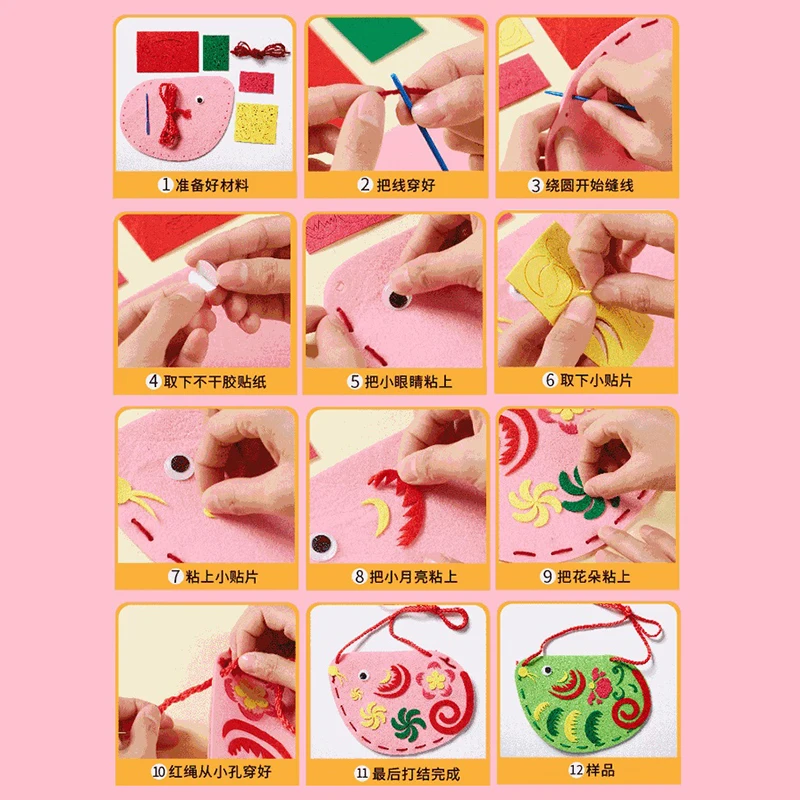 1 准备好材料

2 把线穿好

3 绕圆开始缝线

4 取下不干胶贴纸

5 把小眼睛粘上

6 取下小贴片

7 粘上小贴片

8 把小月亮粘上

9 把花朵粘上

10 红绳从小孔穿好

11 最后打结完成

12 样品