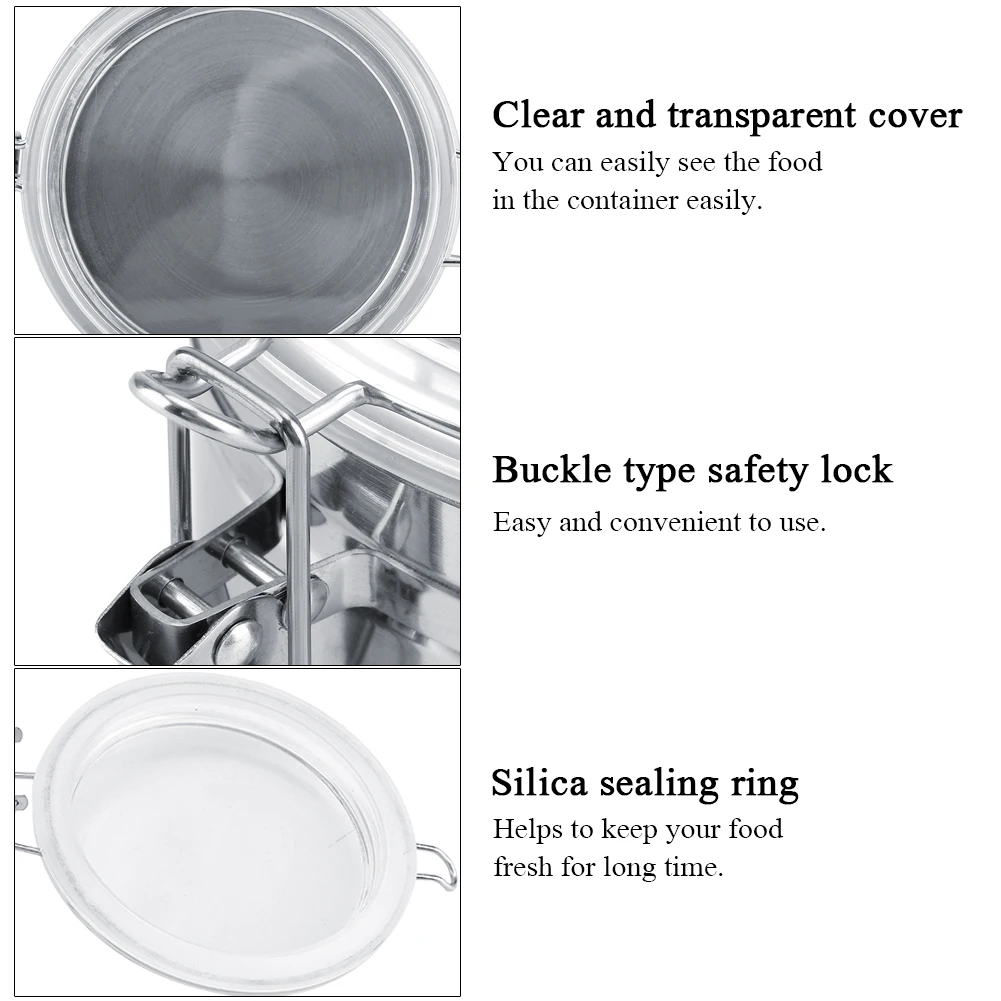 Clear and transparent cover
You can easily see the food in the container easily.

Buckle type safety lock
Easy and convenient to use.

Silica sealing ring
Helps to keep your food fresh for long time.