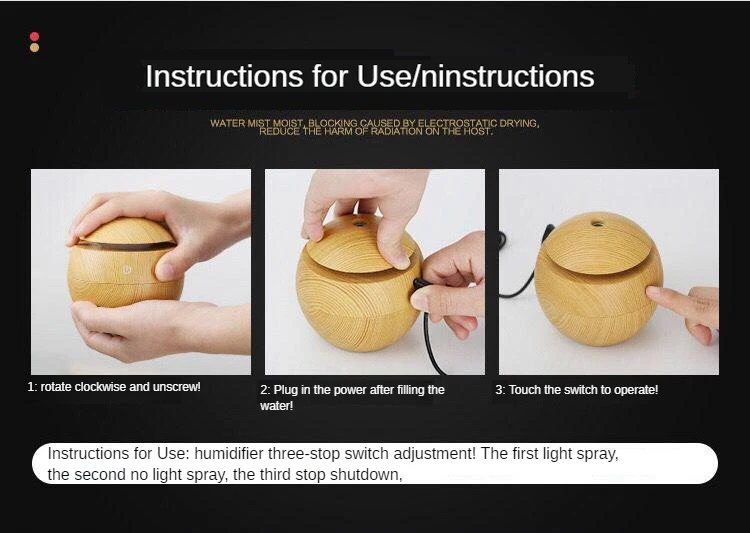 Instructions for Use/ninstructions

WATER MIST MOIST, BLOCKING CAUSED BY ELECTROSTATIC DRYING, REDUCE THE HARM OF RADIATION ON THE HOST.

1: rotate clockwise and unscrew!

2: Plug in the power after filling the water!

3: Touch the switch to operate!

Instructions for Use: humidifier three-stop switch adjustment! The first light spray, the second no light spray, the third stop shutdown,