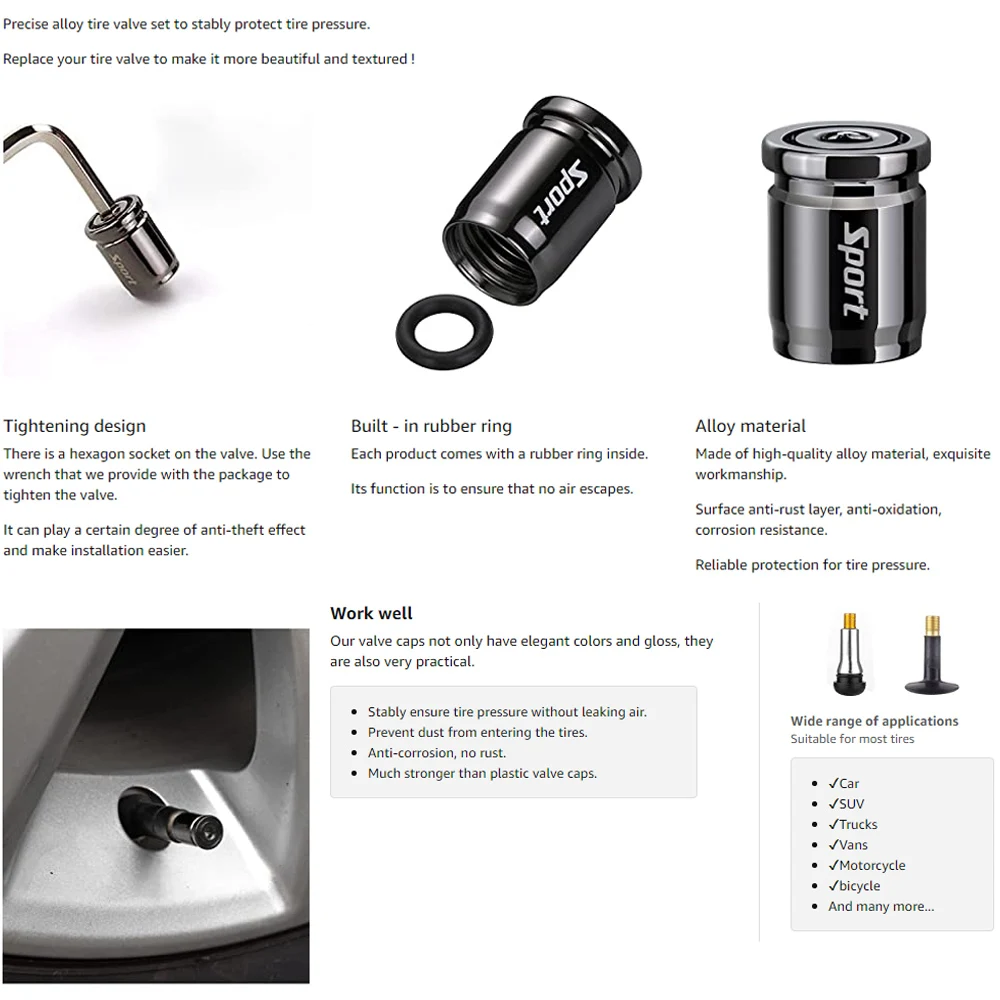 Precise alloy tire valve set to stably protect tire pressure.

Replace your tire valve to make it more beautiful and textured !

Sport

Sport

Sport

Tightening design

There is a hexagon socket on the valve. Use the wrench that we provide with the package to tighten the valve.

It can play a certain degree of anti-theft effect and make installation easier.

Built - in rubber ring

Each product comes with a rubber ring inside.

Its function is to ensure that no air escapes.

Alloy material

Made of high-quality alloy material, exquisite workmanship.

Surface anti-rust layer, anti-oxidation, corrosion resistance.

Reliable protection for tire pressure.

Work well

Our valve caps not only have elegant colors and gloss, they are also very practical.

- Stably ensure tire pressure without leaking air.
- Prevent dust from entering the tires.
- Anti-corrosion, no rust.
- Much stronger than plastic valve caps.

Wide range of applications

Suitable for most tires

- ✓Car
- ✓SUV
- ✓Trucks
- ✓Vans
- ✓Motorcycle
- ✓bicycle
- And many more...