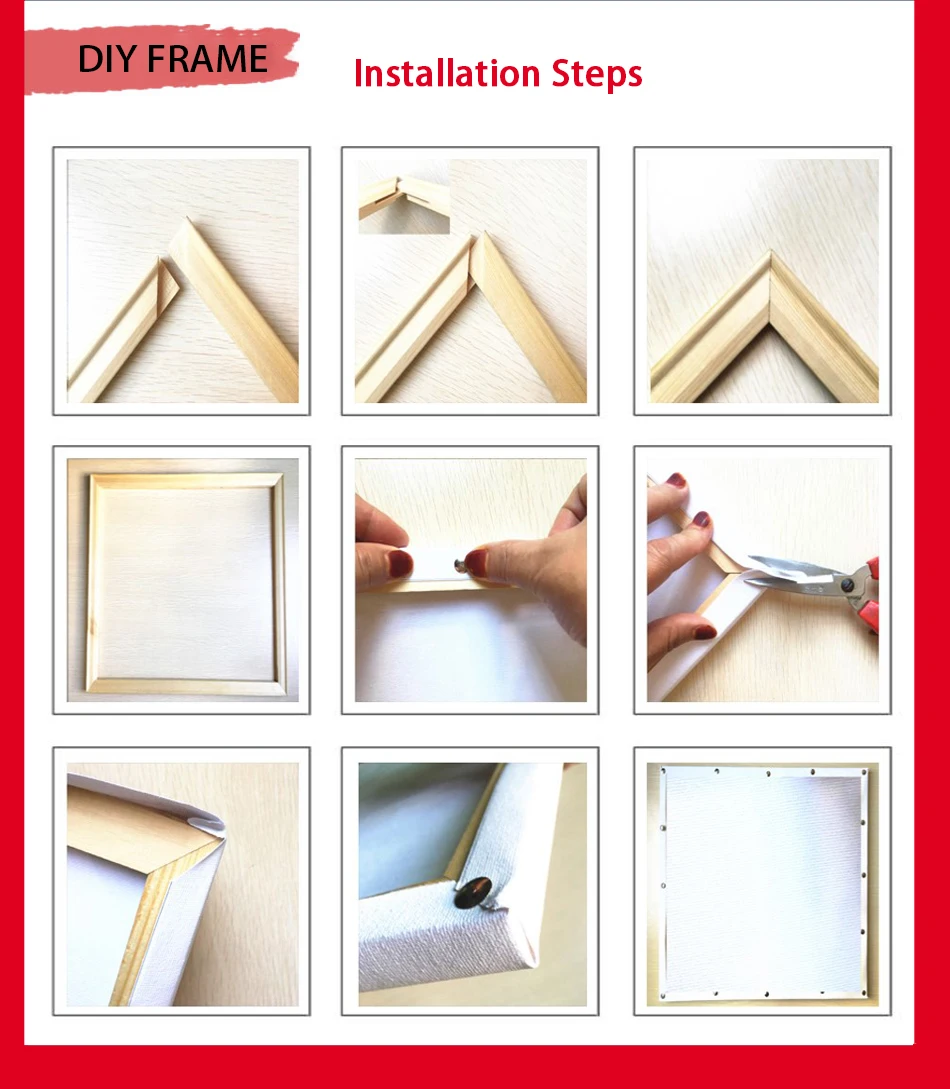 DIY FRAME

Installation Steps