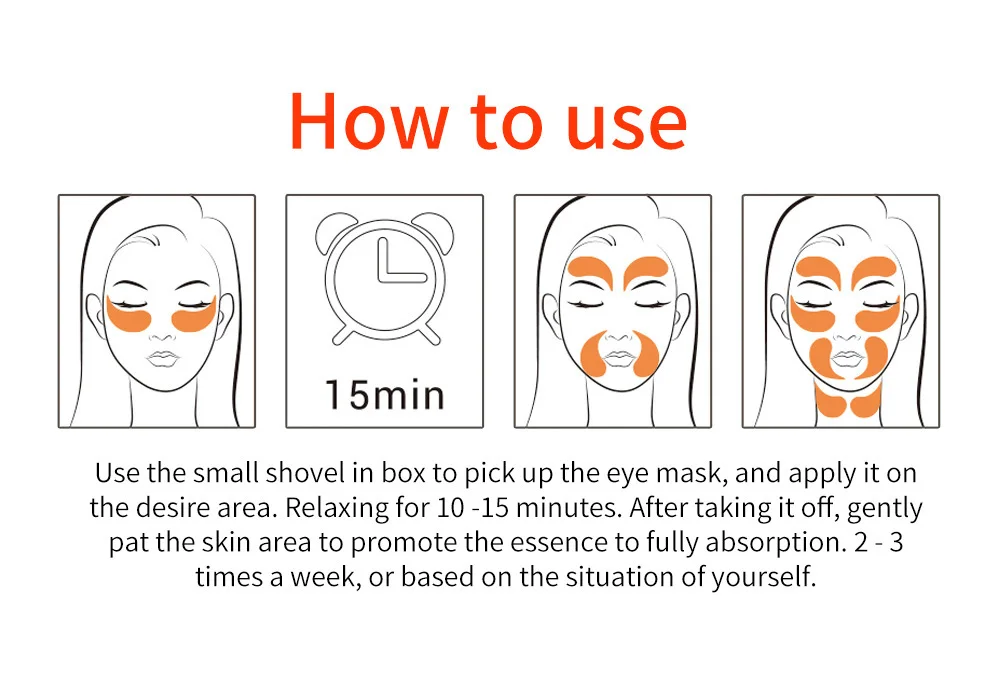 How to use

15min

Use the small shovel in box to pick up the eye mask, and apply it on the desire area. Relaxing for 10 -15 minutes. After taking it off, gently pat the skin area to promote the essence to fully absorption. 2 - 3 times a week, or based on the situation of yourself.