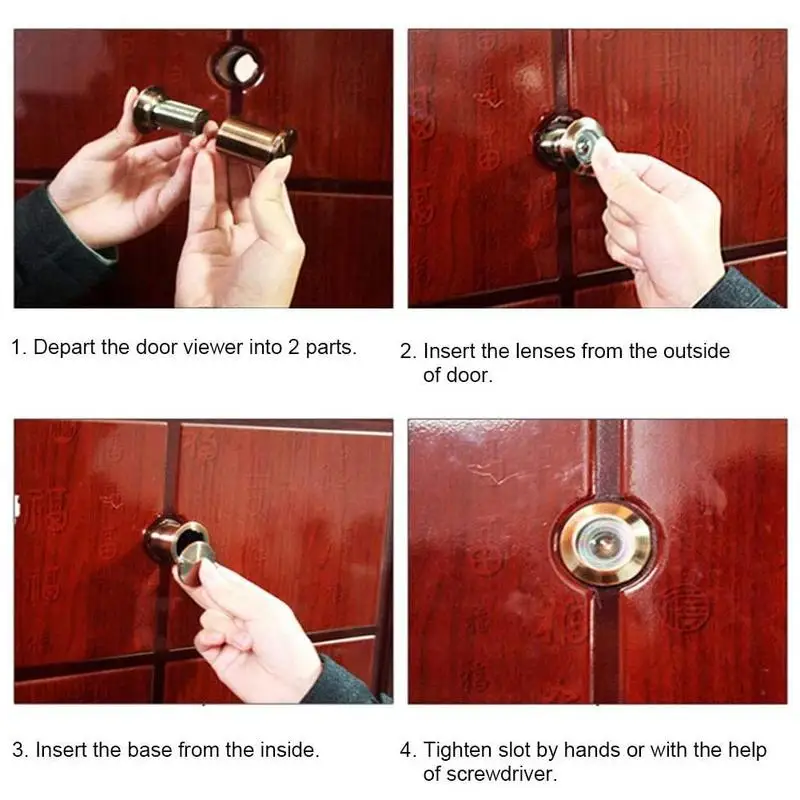 1. Depart the door viewer into 2 parts.

2. Insert the lenses from the outside of door.

3. Insert the base from the inside.

4. Tighten slot by hands or with the help of screwdriver.