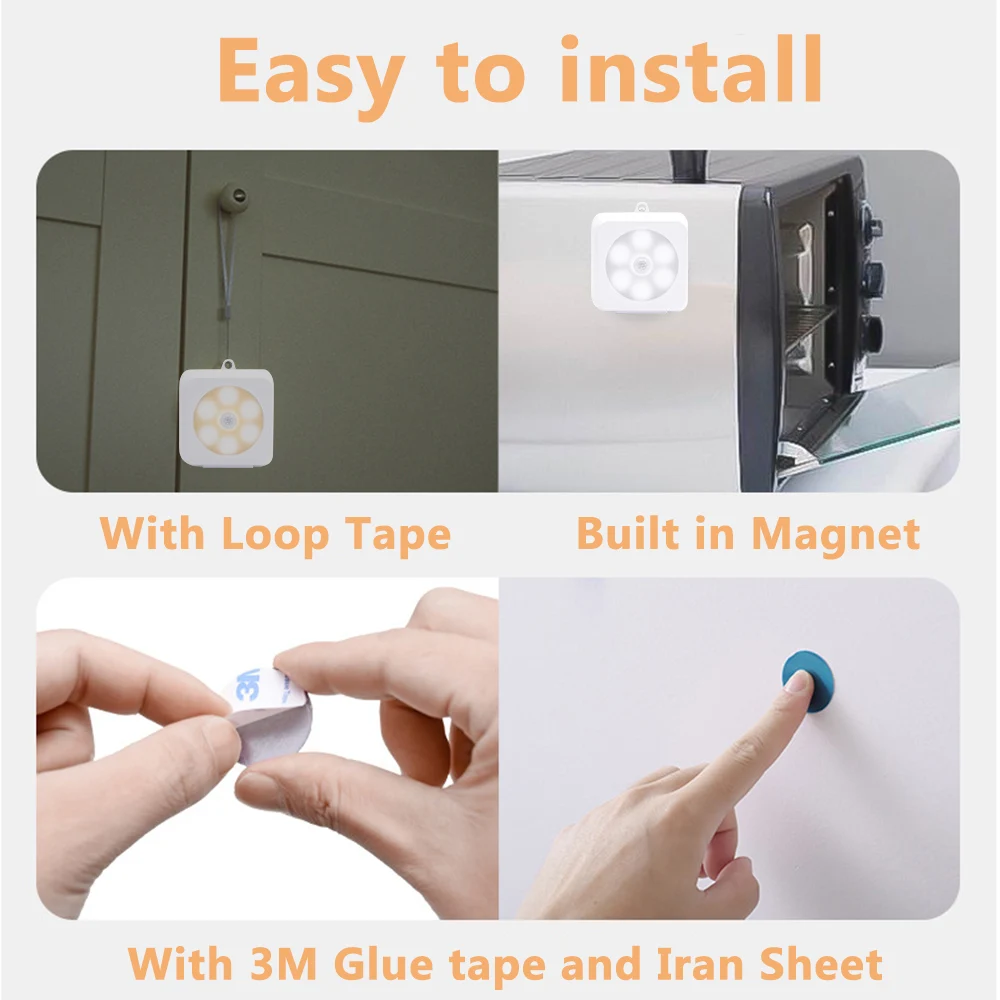 Easy to install

With Loop Tape

Built in Magnet

3M

With 3M Glue tape and Iran Sheet