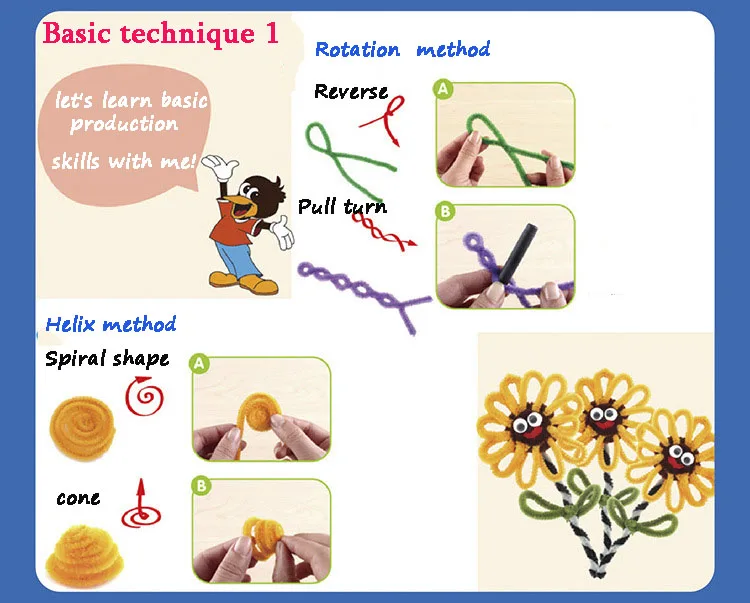 Basic technique 1

let's learn basic production skills with me!

Rotation method

Reverse

A

Pull turn

B

Helix method

Spiral shape

A

cone

B