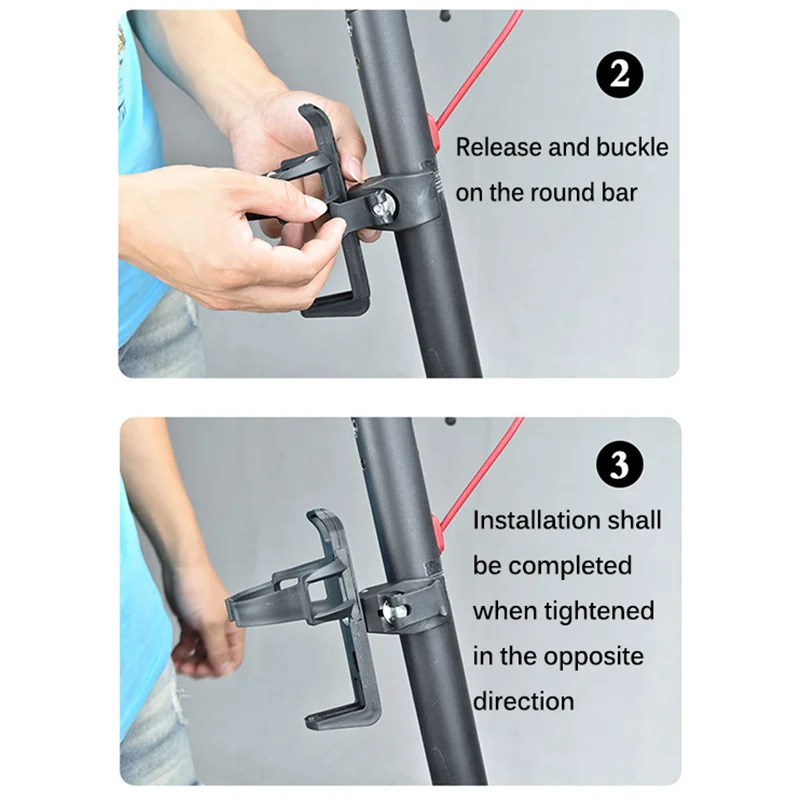 2

Release and buckle on the round bar

3

Installation shall be completed when tightened in the opposite direction