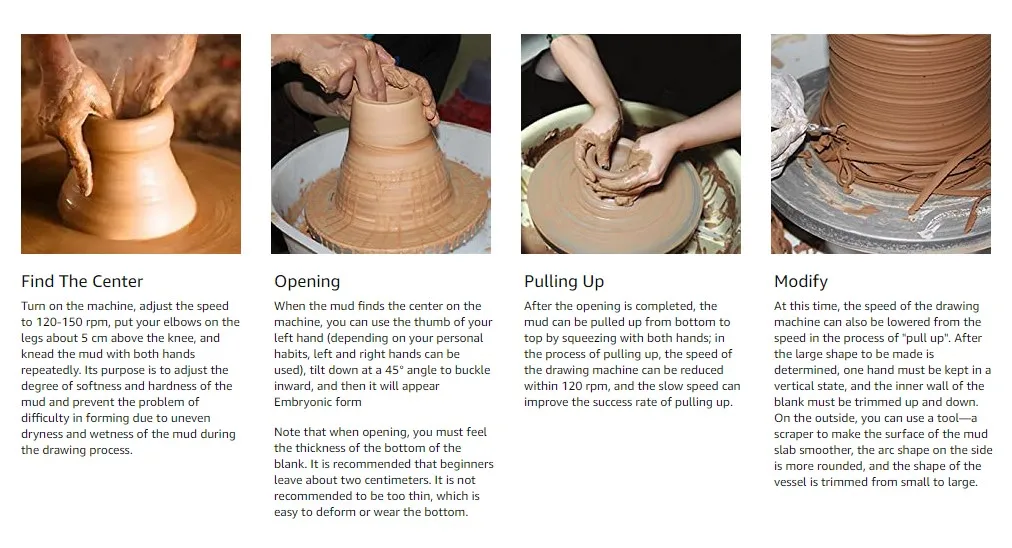 Find The Center

Turn on the machine, adjust the speed to 120-150 rpm, put your elbows on the legs about 5 cm above the knee, and knead the mud with both hands repeatedly. Its purpose is to adjust the degree of softness and hardness of the mud and prevent the problem of difficulty in forming due to uneven dryness and wetness of the mud during the drawing process.

Opening

When the mud finds the center on the machine, you can use the thumb of your left hand (depending on your personal habits, left and right hands can be used), tilt down at a 45° angle to buckle inward, and then it will appear Embryonic form

Note that when opening, you must feel the thickness of the bottom of the blank. It is recommended that beginners leave about two centimeters. It is not recommended to be too thin, which is easy to deform or wear the bottom.

Pulling Up

After the opening is completed, the mud can be pulled up from bottom to top by squeezing with both hands; in the process of pulling up, the speed of the drawing machine can be reduced within 120 rpm, and the slow speed can improve the success rate of pulling up.

Modify

At this time, the speed of the drawing machine can also be lowered from the speed in the process of "pull up". After the large shape to be made is determined, one hand must be kept in a vertical state, and the inner wall of the blank must be trimmed up and down. On the outside, you can use a tool—a scraper to make the surface of the mud slab smoother, the arc shape on the side is more rounded, and the shape of the vessel is trimmed from small to large.