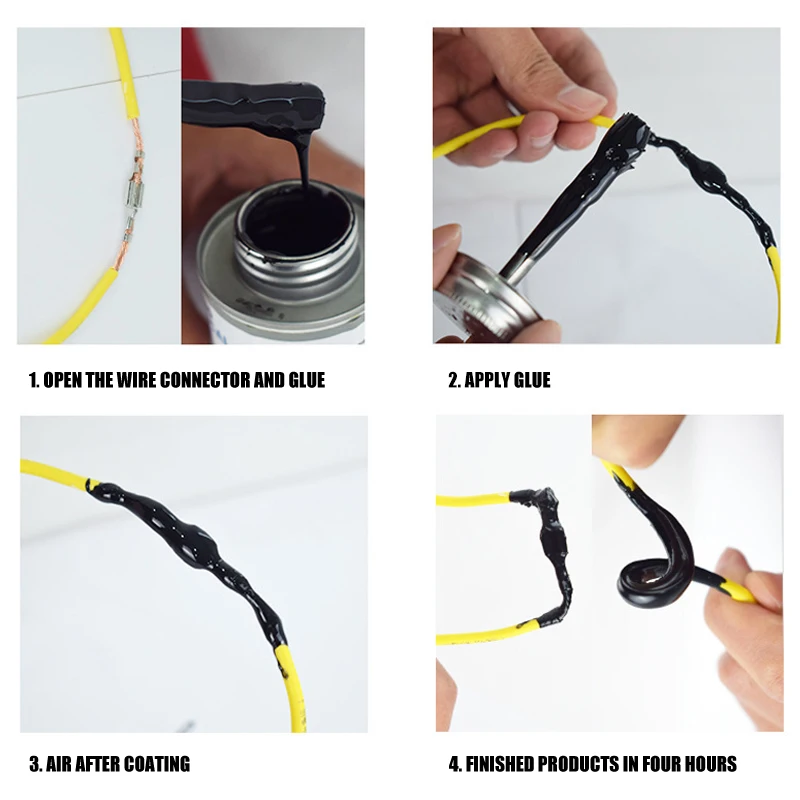 1. OPEN THE WIRE CONNECTOR AND GLUE

2. APPLY GLUE

3. AIR AFTER COATING

4. FINISHED PRODUCTS IN FOUR HOURS