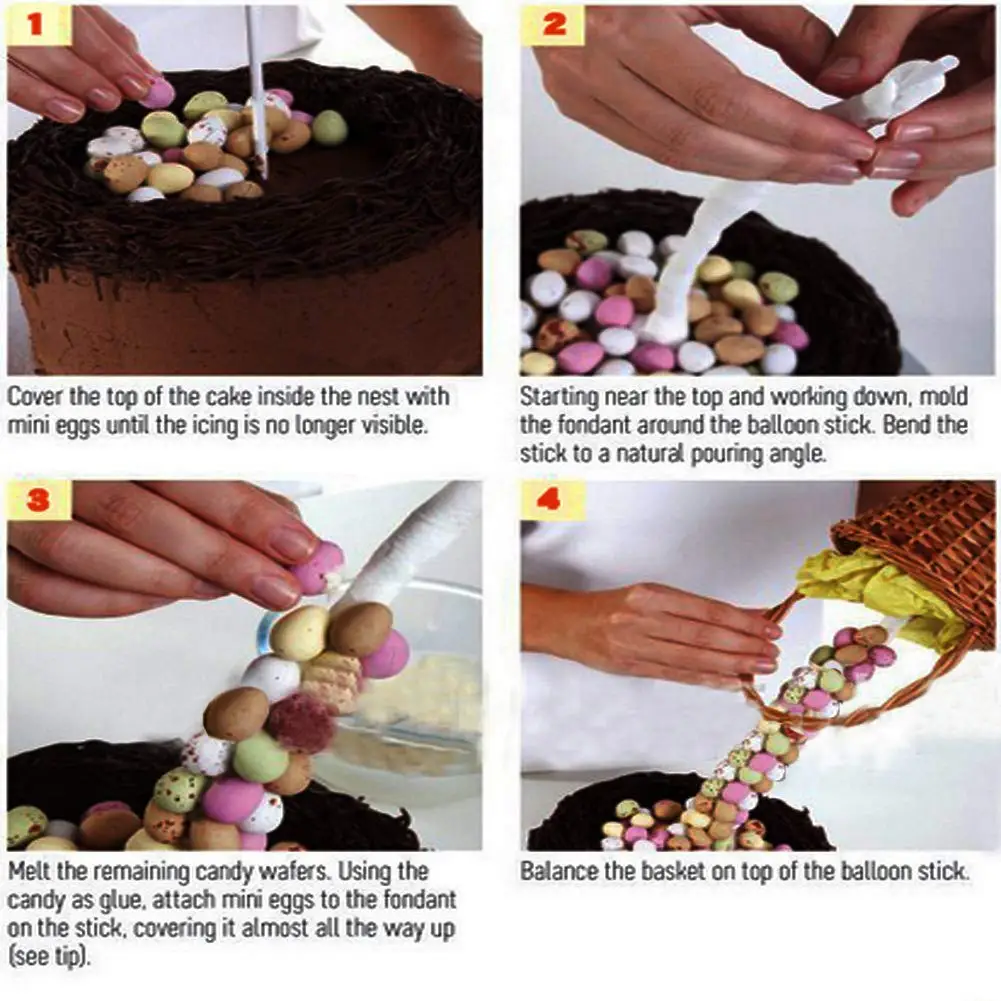 1

Cover the top of the cake inside the nest with mini eggs until the icing is no longer visible.

2

Starting near the top and working down, mold the fondant around the balloon stick. Bend the stick to a natural pouring angle.

3

Melt the remaining candy wafers. Using the candy as glue, attach mini eggs to the fondant on the stick, covering it almost all the way up (see tip).

4

Balance the basket on top of the balloon stick.