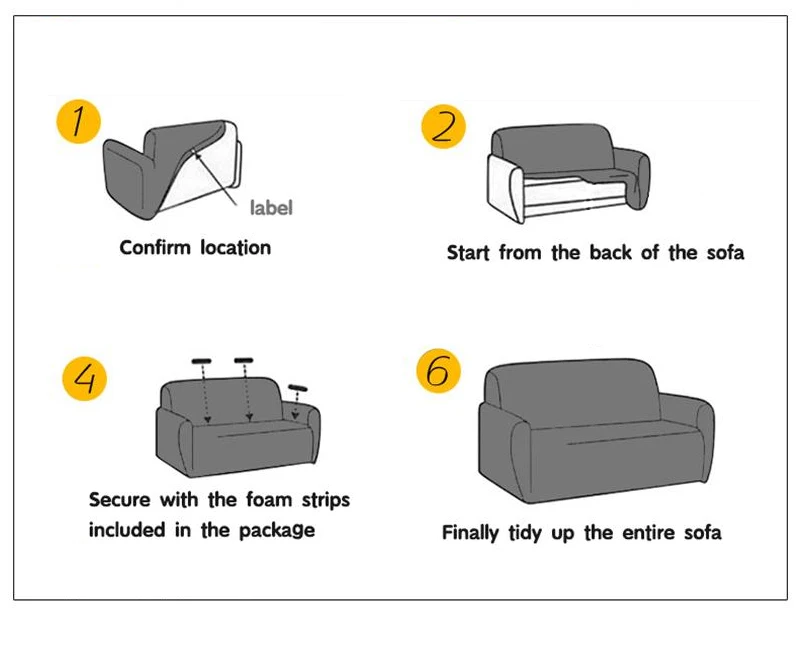 1

label

Confirm location

2

Start from the back of the sofa

4

Secure with the foam strips included in the package

6

Finally tidy up the entire sofa