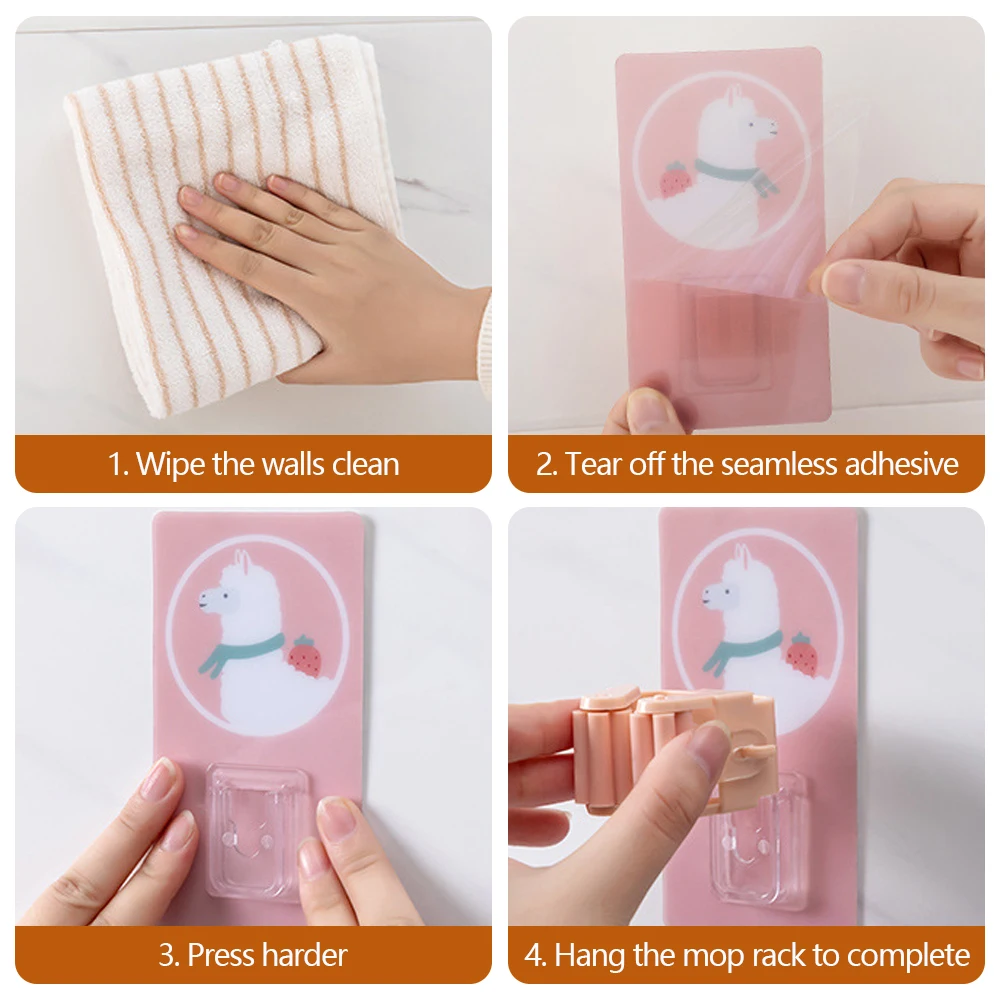 1. Wipe the walls clean

2. Tear off the seamless adhesive

3. Press harder

4. Hang the mop rack to complete