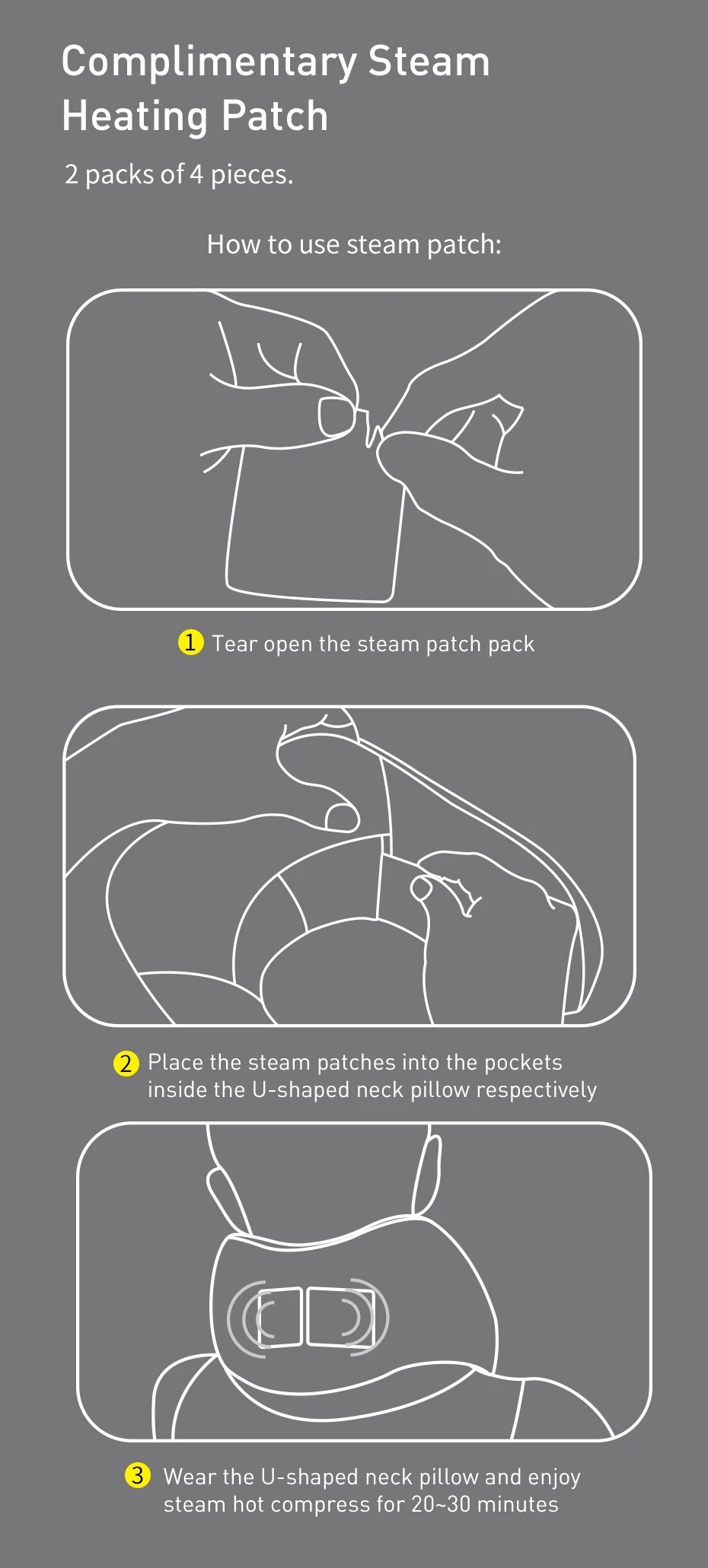 Complimentary Steam Heating Patch

2 packs of 4 pieces.

How to use steam patch:

1 Tear open the steam patch pack

2 Place the steam patches into the pockets inside the U-shaped neck pillow respectively

3 Wear the U-shaped neck pillow and enjoy steam hot compress for 20~30 minutes