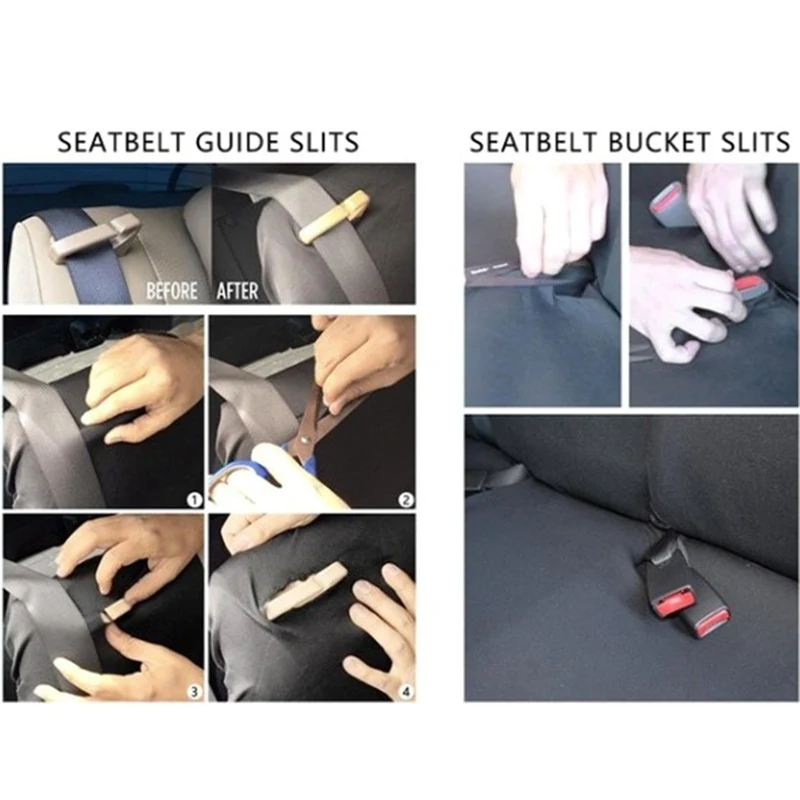 SEATBELT GUIDE SLITS

BEFORE AFTER

1

2

3

4

SEATBELT BUCKET SLITS