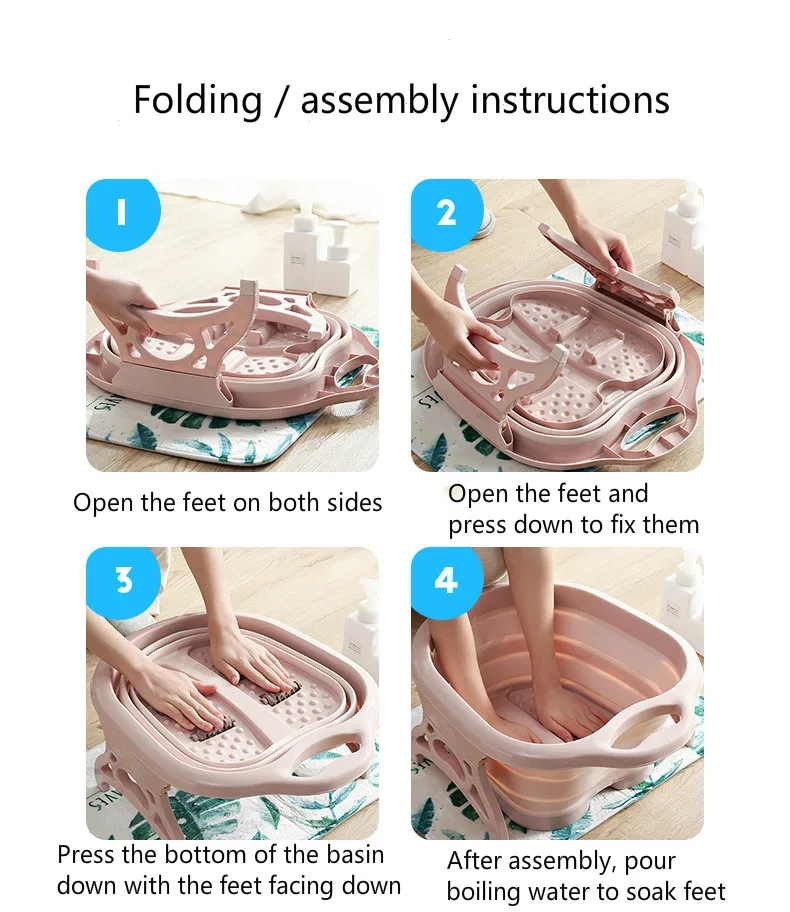 Folding / assembly instructions

1

Open the feet on both sides

2

Open the feet and press down to fix them

3

Press the bottom of the basin down with the feet facing down

4

After assembly, pour boiling water to soak feet