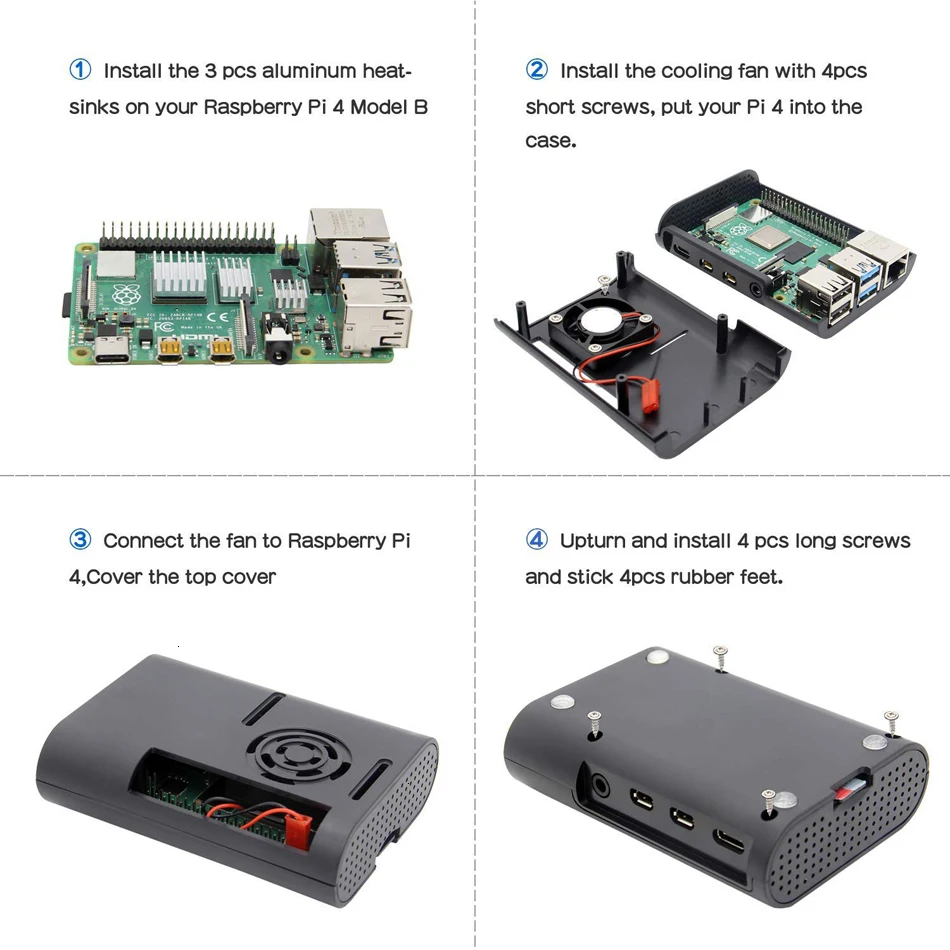 ① Install the 3 pcs aluminum heatsinks on your Raspberry Pi 4 Model B

② Install the cooling fan with 4pcs short screws, put your Pi 4 into the case.

③ Connect the fan to Raspberry Pi 4,Cover the top cover

④ Upturn and install 4 pcs long screws and stick 4pcs rubber feet.