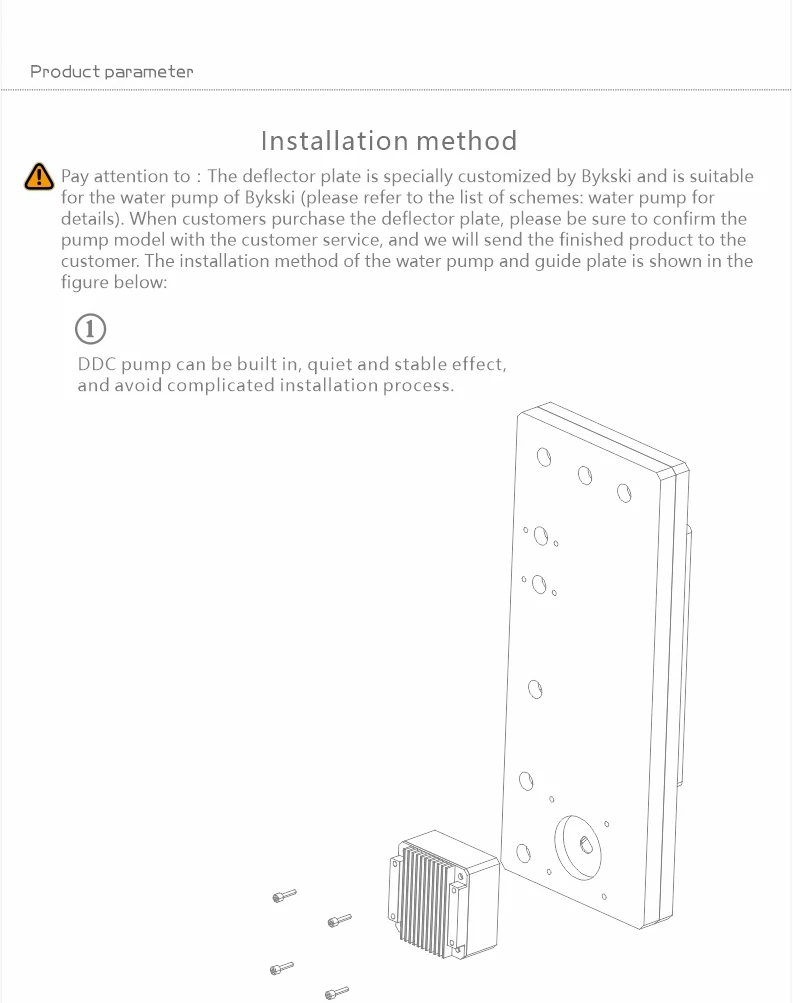 Product parameter

Installation method

Pay attention to : The deflector plate is specially customized by Bykski and is suitable for the water pump of Bykski (please refer to the list of schemes: water pump for details). When customers purchase the deflector plate, please be sure to confirm the pump model with the customer service, and we will send the finished product to the customer. The installation method of the water pump and guide plate is shown in the figure below:

①

DDC pump can be built in, quiet and stable effect, and avoid complicated installation process.