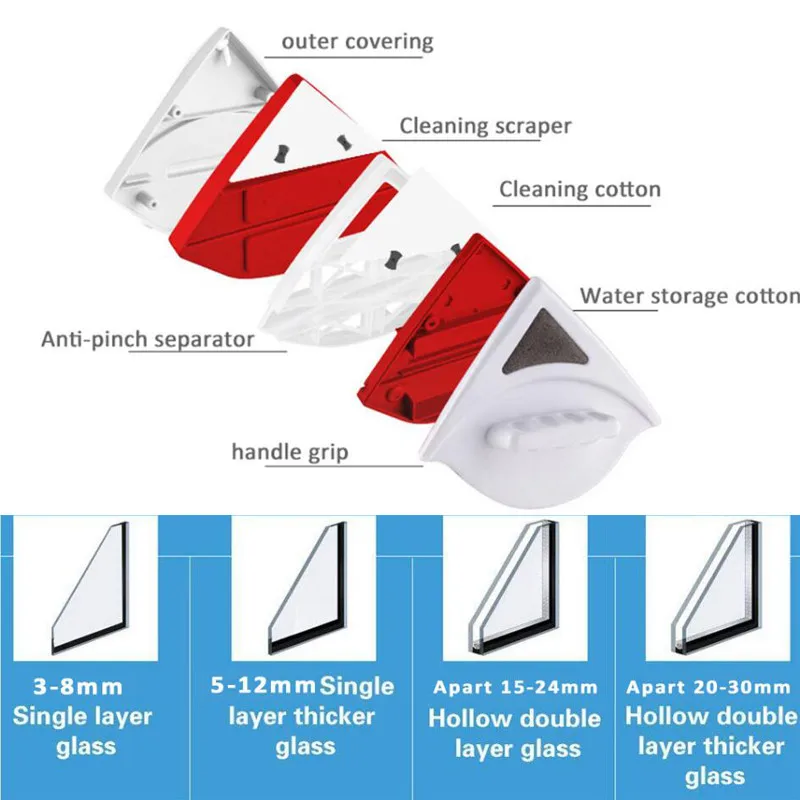 outer covering

Cleaning scraper

Cleaning cotton

Water storage cotton

Anti-pinch separator

handle grip

3-8mm Single layer glass

5-12mm Single layer thicker glass

Apart 15-24mm Hollow double layer glass

Apart 20-30mm Hollow double layer thicker glass