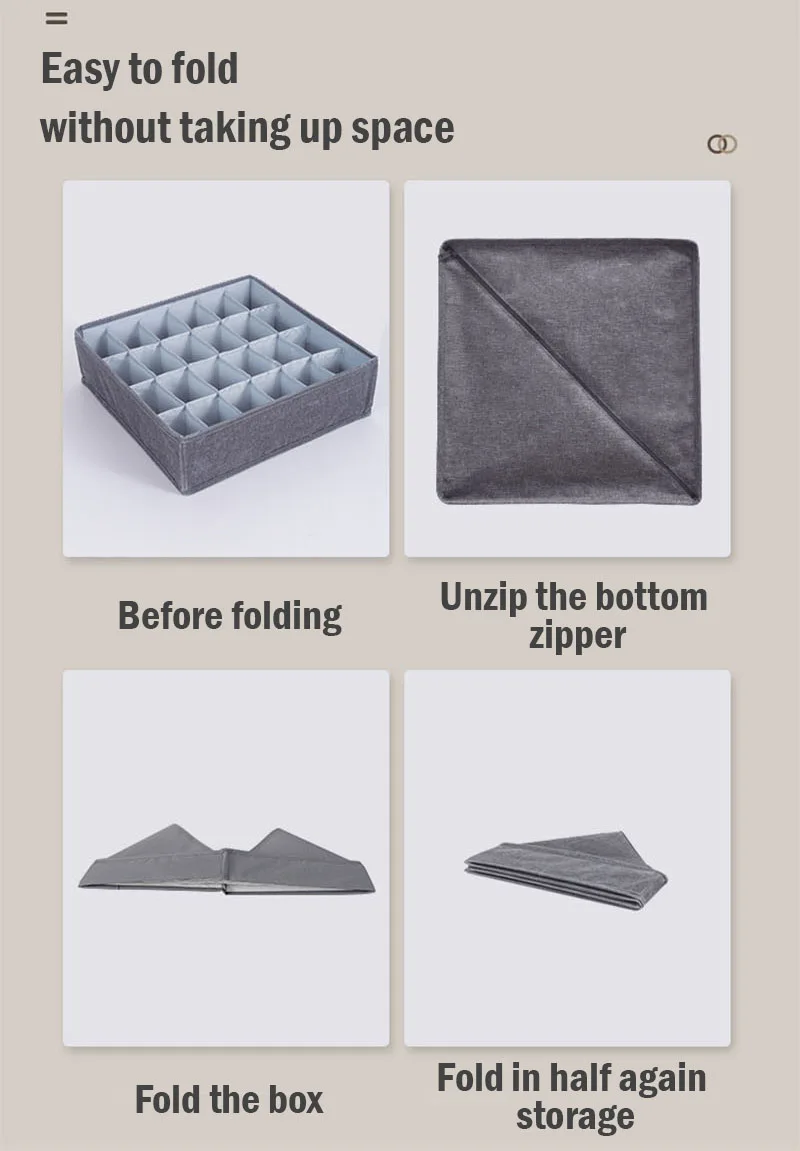 Easy to fold
without taking up space

Before folding

Unzip the bottom zipper

Fold the box

Fold in half again storage