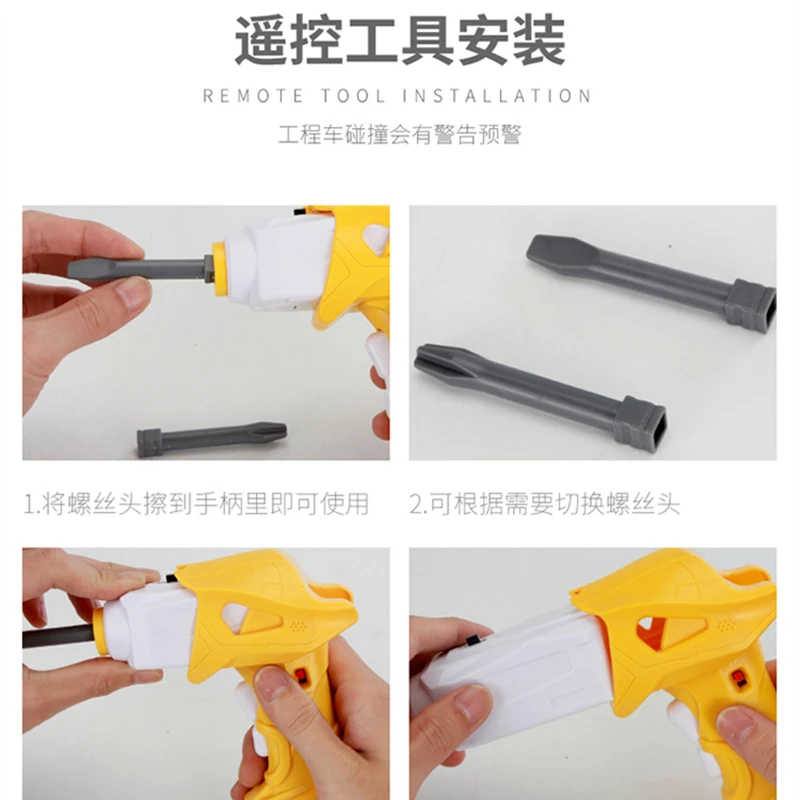 遥控工具安装

REMOTE TOOL INSTALLATION

工程车碰撞会有警告预警

1.将螺丝头擦到手柄里即可使用

2.可根据需要切换螺丝头