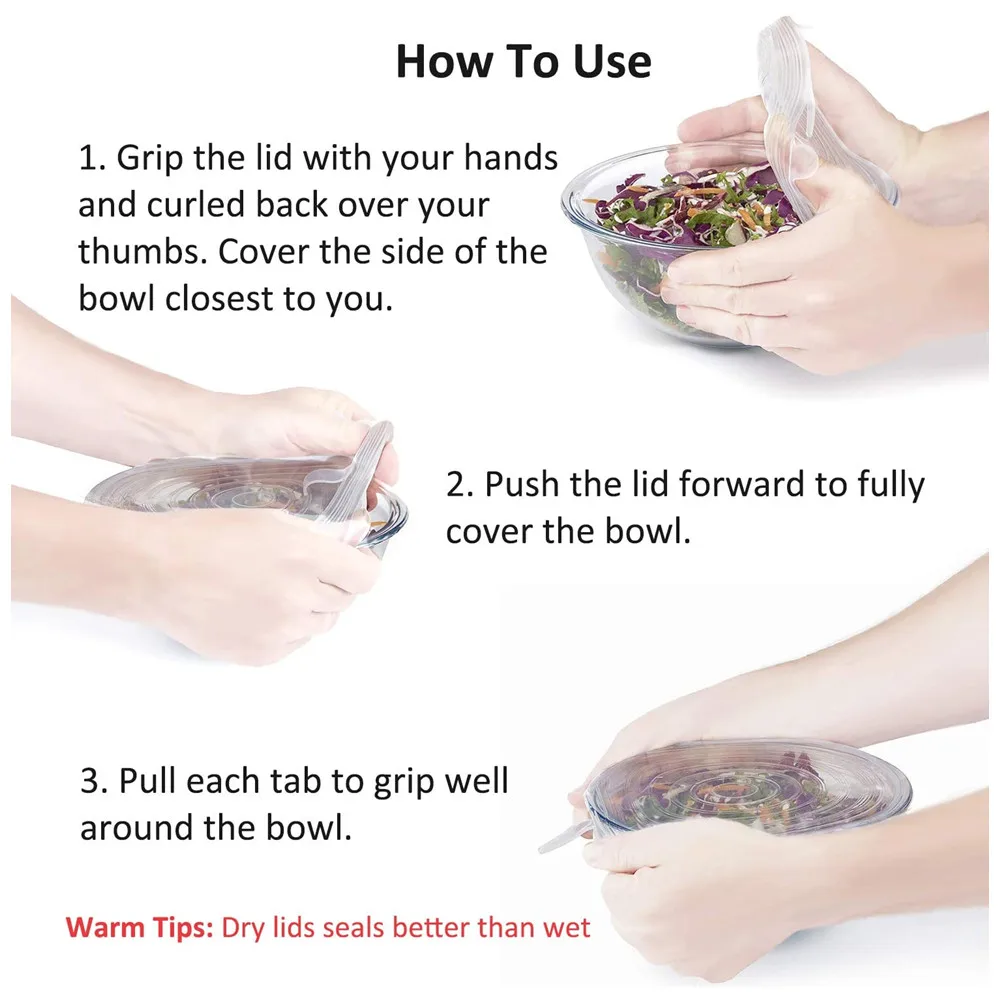 How To Use

1. Grip the lid with your hands and curled back over your thumbs. Cover the side of the bowl closest to you.

2. Push the lid forward to fully cover the bowl.

3. Pull each tab to grip well around the bowl.

Warm Tips: Dry lids seals better than wet