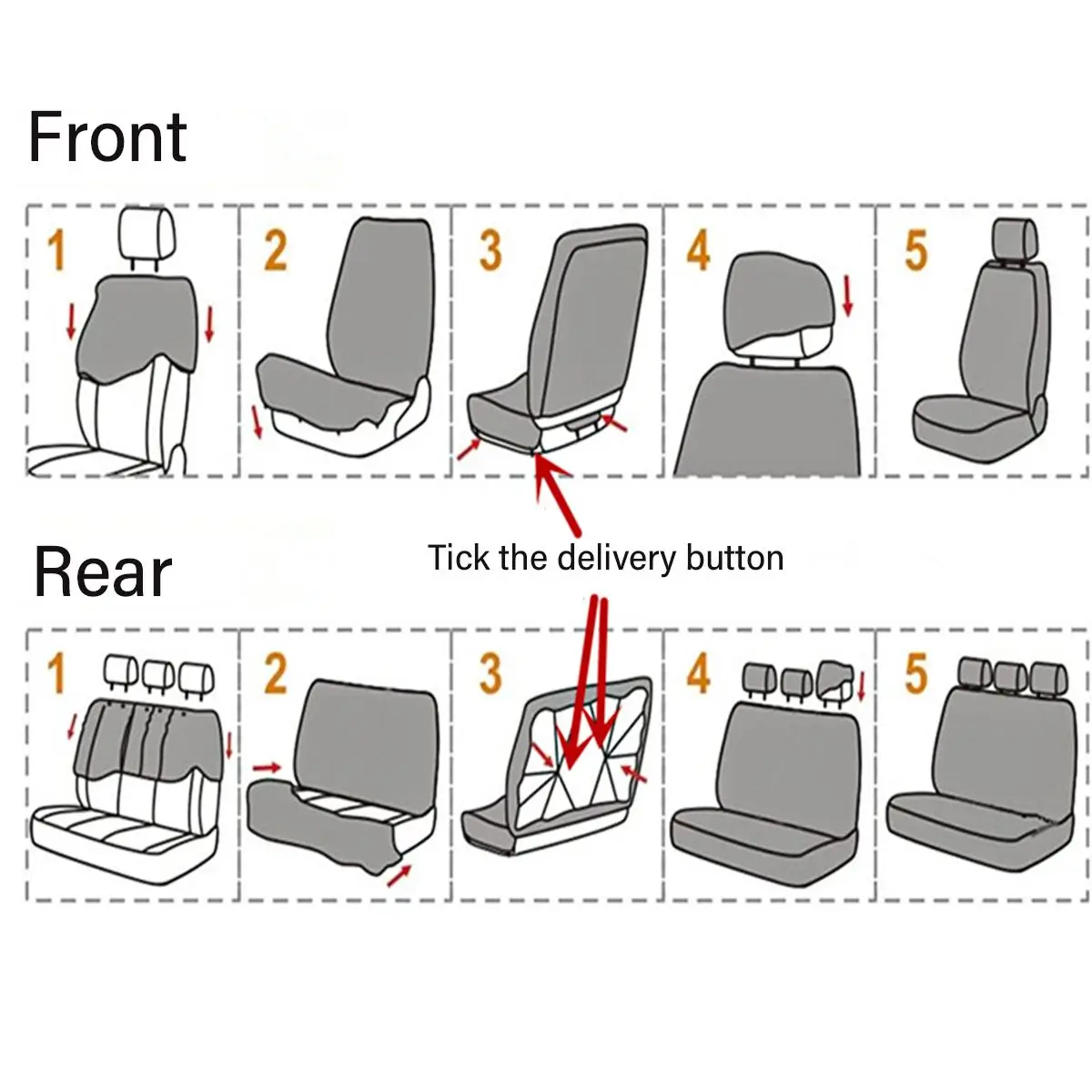 Front

1

2

3

4

5

Tick the delivery button

Rear

1

2

3

4

5