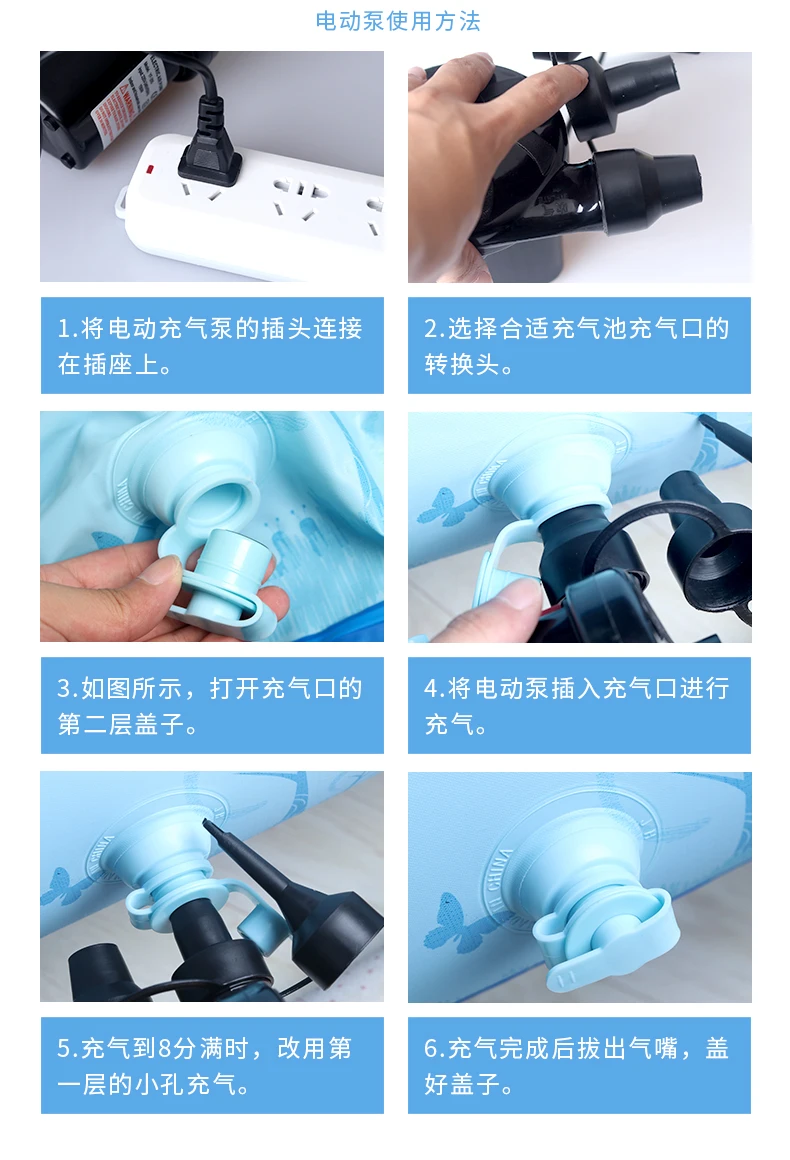 电动泵使用方法

1.将电动充气泵的插头连接在插座上。

2.选择合适充气池充气口的转换头。

3.如图所示，打开充气口的第二层盖子。

4.将电动泵插入充气口进行充气。

5.充气到8分满时，改用第一层的小孔充气。

6.充气完成后拔出气嘴，盖好盖子。