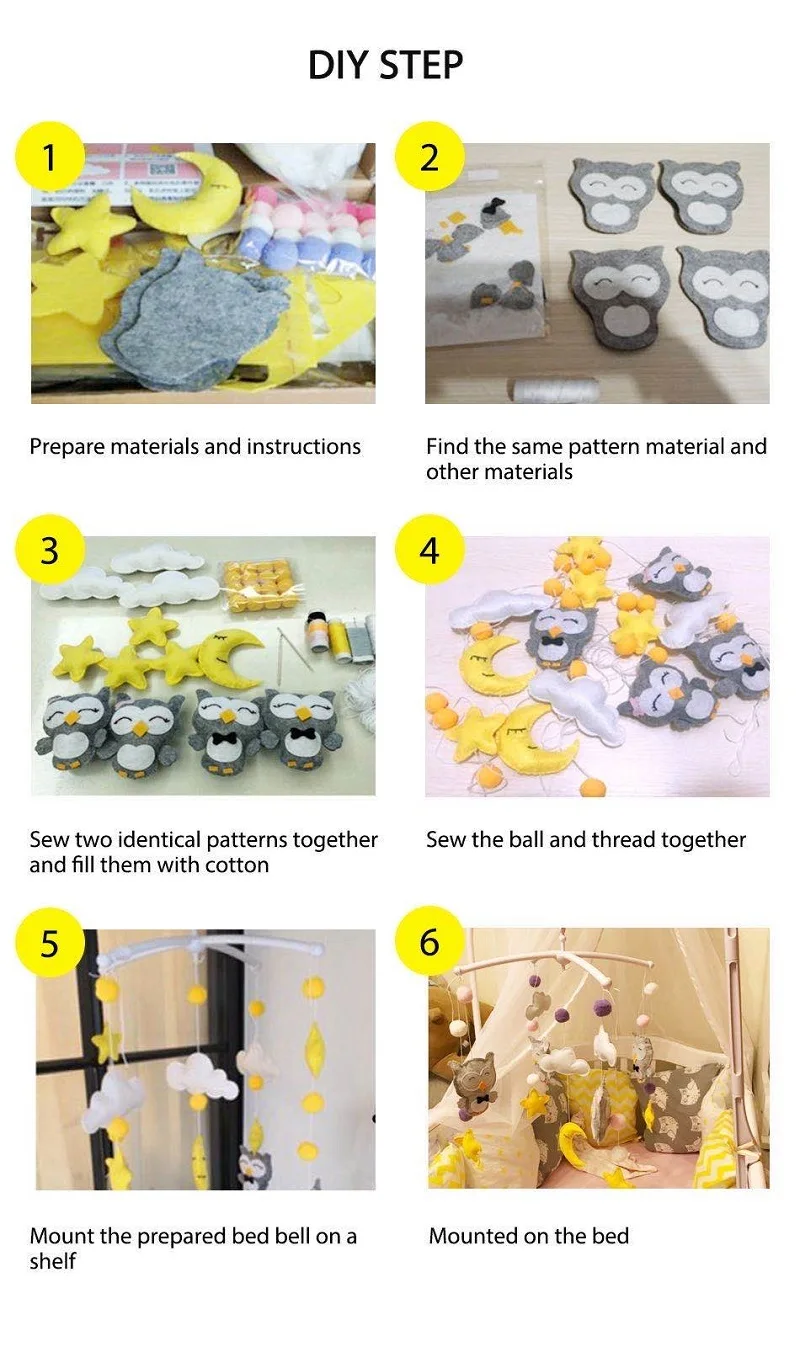 DIY STEP

1

Prepare materials and instructions

2

Find the same pattern material and other materials

3

Sew two identical patterns together and fill them with cotton

4

Sew the ball and thread together

5

Mount the prepared bed bell on a shelf

6

Mounted on the bed