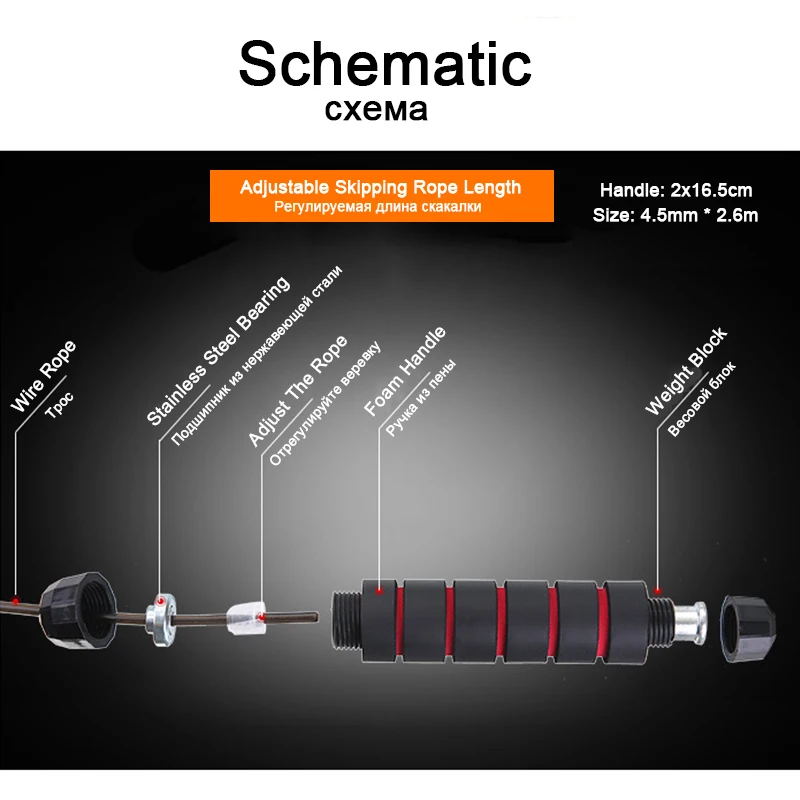 Schematic
схема

Adjustable Skipping Rope Length
Регулируемая длина скакалки

Handle: 2x16.5cm
Size: 4.5mm * 2.6m

Wire Rope
Трос

Stainless Steel Bearing
Подшипник из нержавеющей стали

Adjust The Rope
Отрегулируйте веревку

Foam Handle
Ручка из пены

Weight Block
Весовой блок