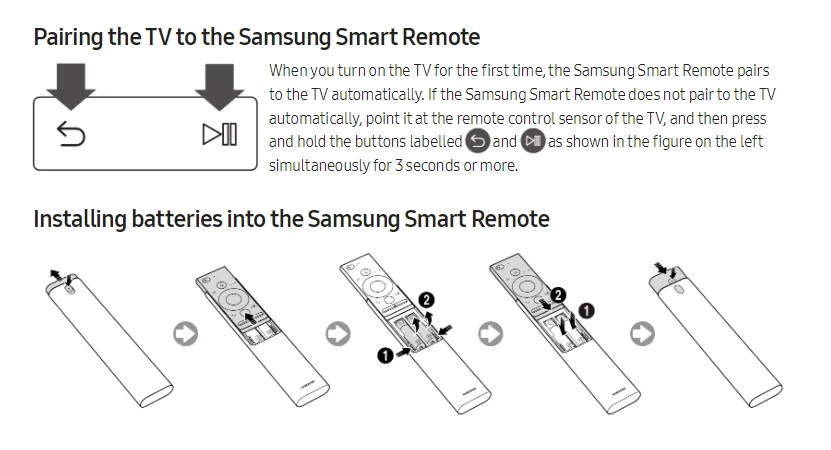 Pairing the TV to the Samsung Smart Remote

When you turn on the TV for the first time, the Samsung Smart Remote pairs to the TV automatically. If the Samsung Smart Remote does not pair to the TV automatically, point it at the remote control sensor of the TV, and then press and hold the buttons labelled and as shown in the figure on the left simultaneously for 3 seconds or more.

Installing batteries into the Samsung Smart Remote

2
1
2
1