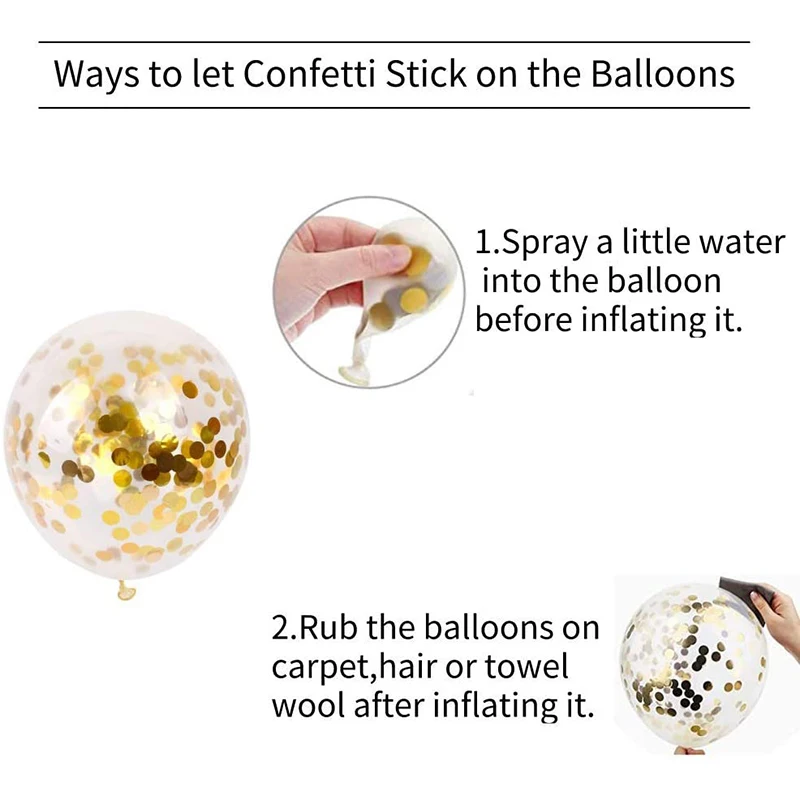 Ways to let Confetti Stick on the Balloons

1.Spray a little water into the balloon before inflating it.

2.Rub the balloons on carpet,hair or towel wool after inflating it.