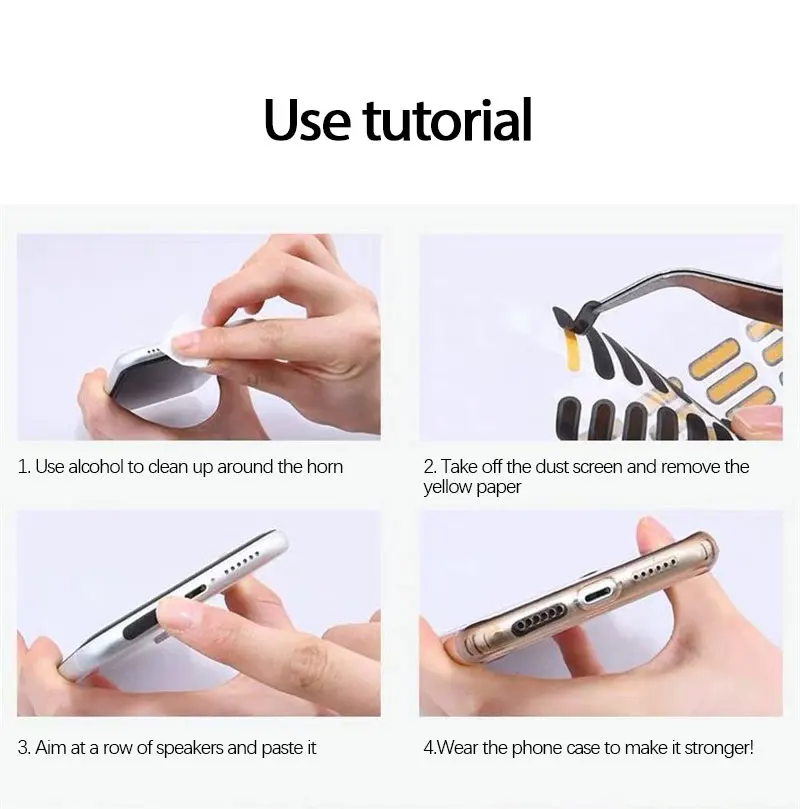 Use tutorial

1. Use alcohol to clean up around the horn

2. Take off the dust screen and remove the yellow paper

3. Aim at a row of speakers and paste it

4.Wear the phone case to make it stronger!