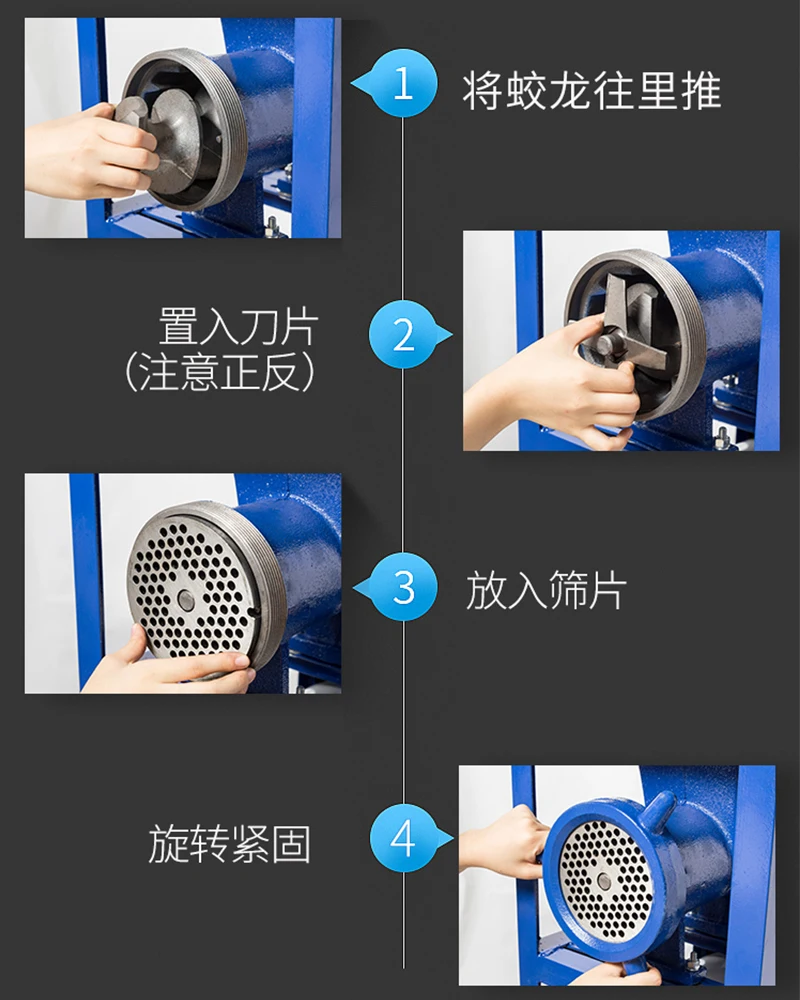 1
将蛟龙往里推

置入刀片
(注意正反)
2

3
放入筛片

旋转紧固
4